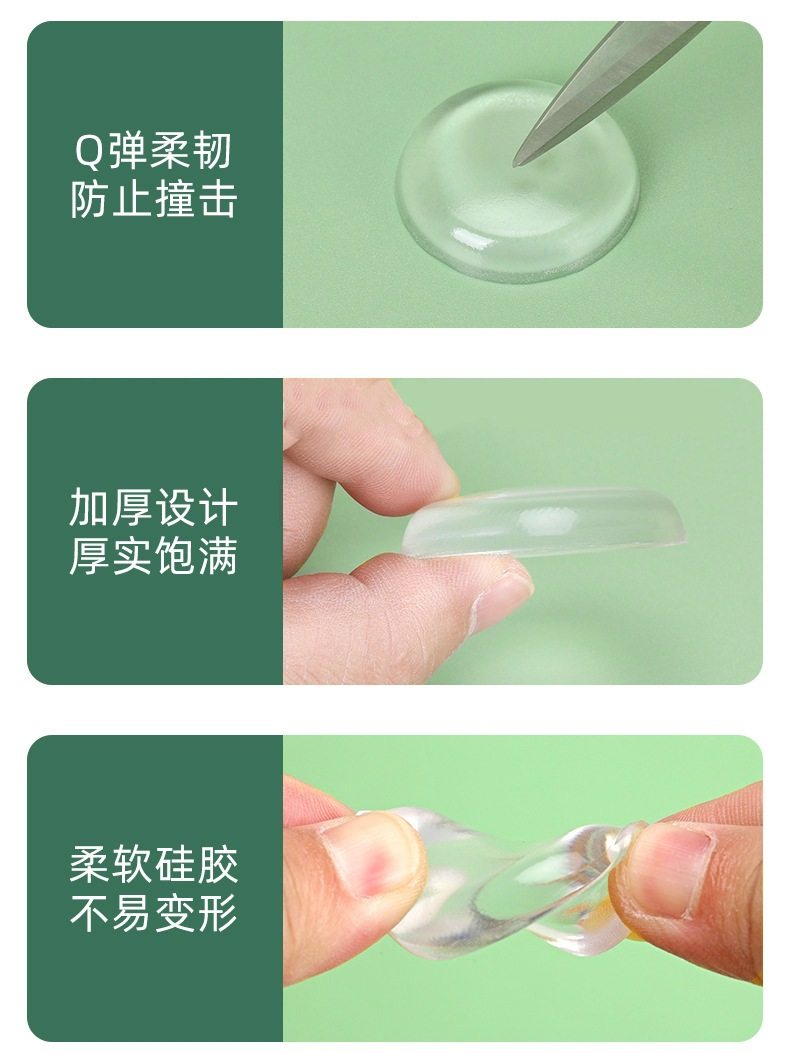 Q弹柔韧
防止撞击

加厚设计
厚实饱满

柔软硅胶
不易变形