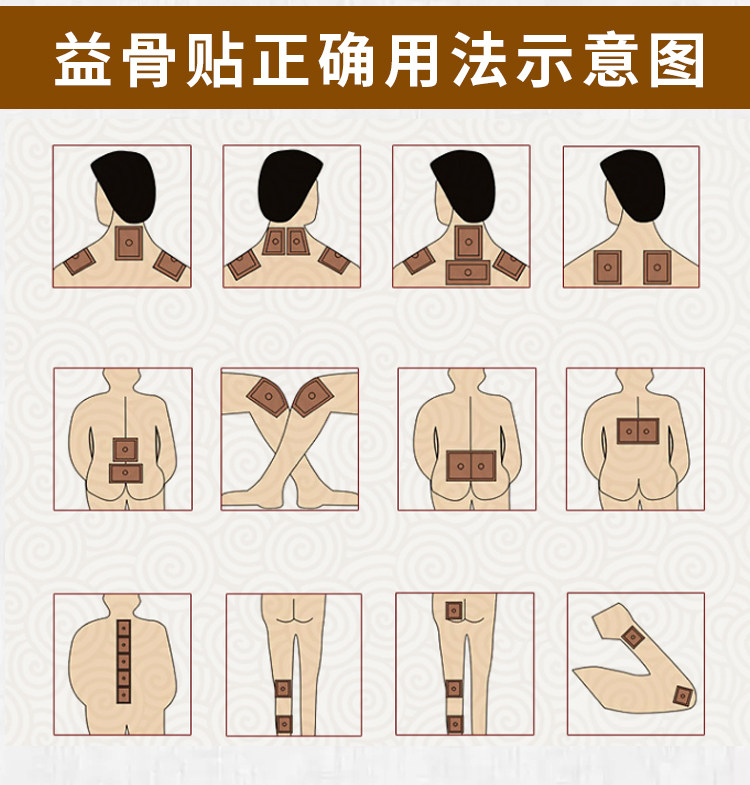 益骨贴正确用法示意图