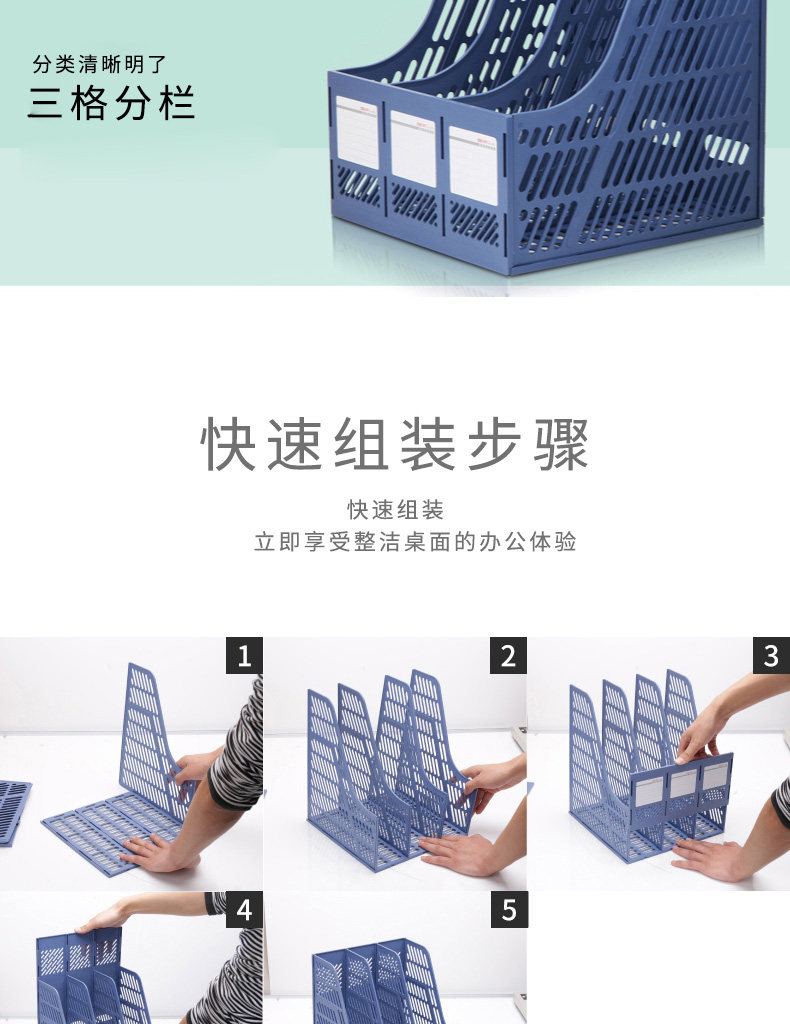 分类清晰明了
三格分栏

快速组装步骤

快速组装
立即享受整洁桌面的办公体验

1

2

3

4

5