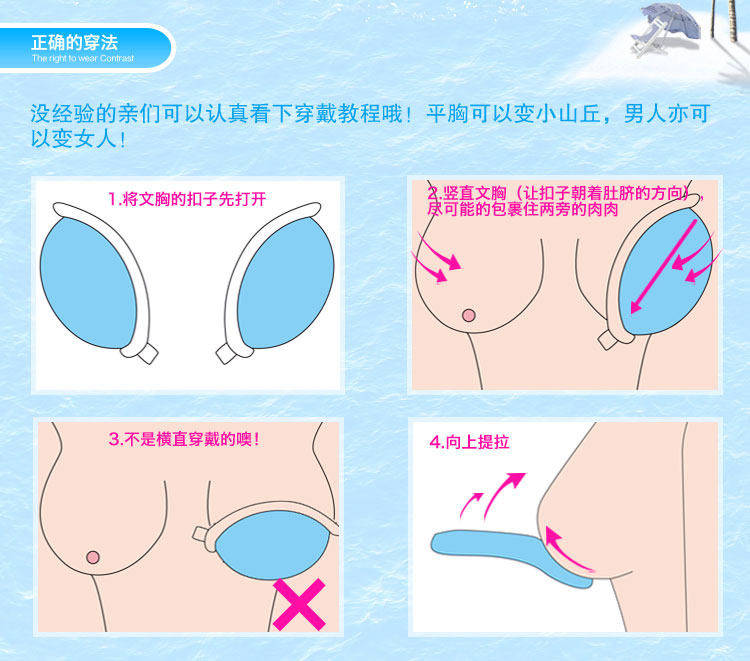 正确的穿法
The right to wear Contrast

没经验的亲们可以认真看下穿戴教程哦！平胸可以变小山丘，男人亦可以变女人！

1.将文胸的扣子先打开

2.竖直文胸（让扣子朝着肚脐的方向），尽可能的包裹住两旁的肉肉

3.不是横直穿戴的噢！

4.向上提拉