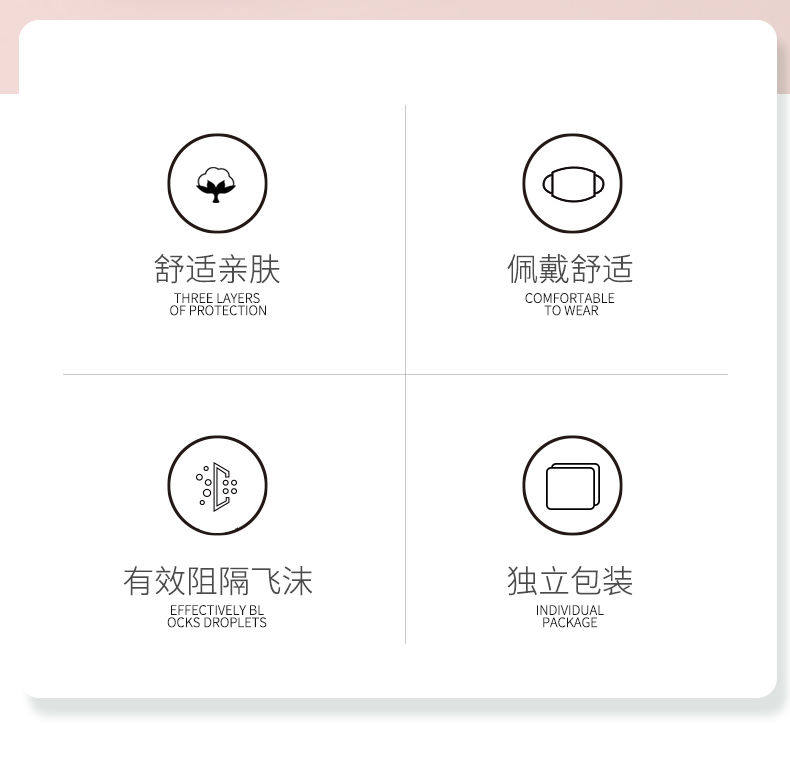 舒适亲肤
THREE LAYERS
OF PROTECTION

佩戴舒适
COMFORTABLE
TO WEAR

有效阻隔飞沫
EFFECTIVELY BL
OCKS DROPLETS

独立包装
INDIVIDUAL
PACKAGE