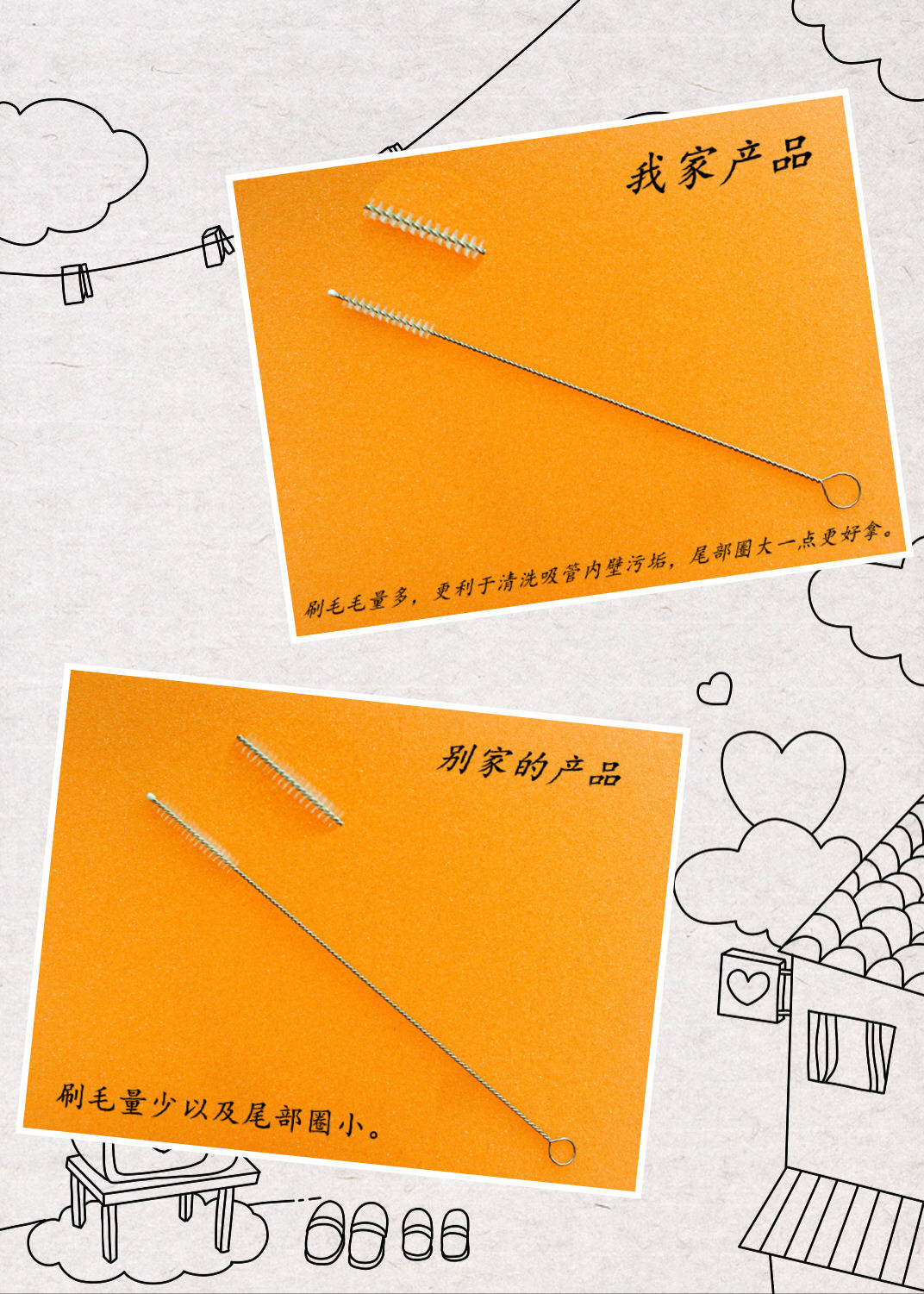 我家产品

刷毛毛量多，更利于清洗吸管内壁污垢，尾部圈大一点更好拿。

别家的产品

刷毛量少以及尾部圈小。