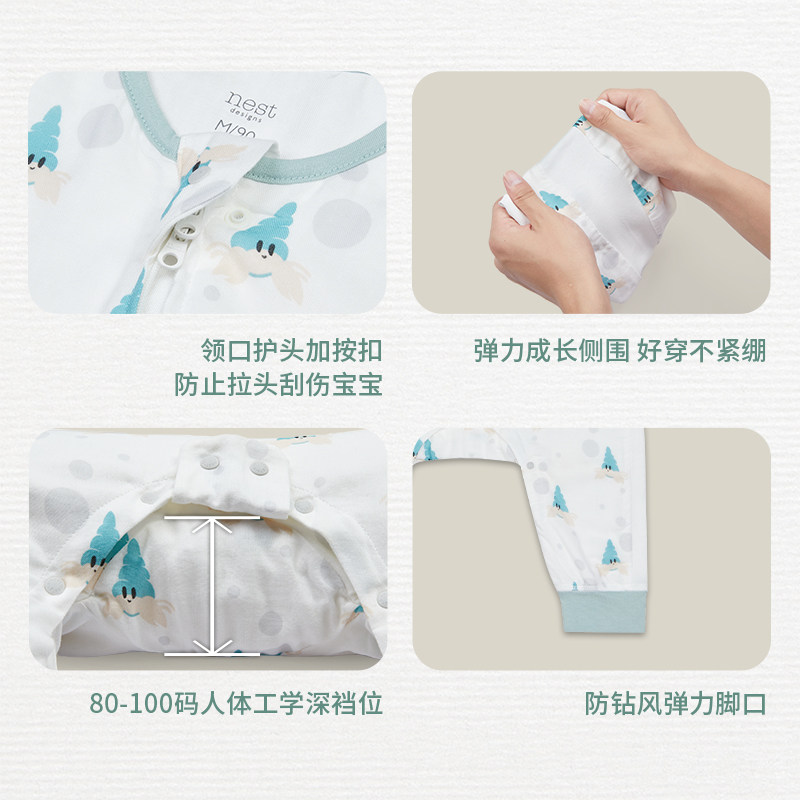 nest
designs
M/90

领口护头加按扣
防止拉头刮伤宝宝

弹力成长侧围 好穿不紧绷

80-100码人体工学深裆位

防钻风弹力脚口