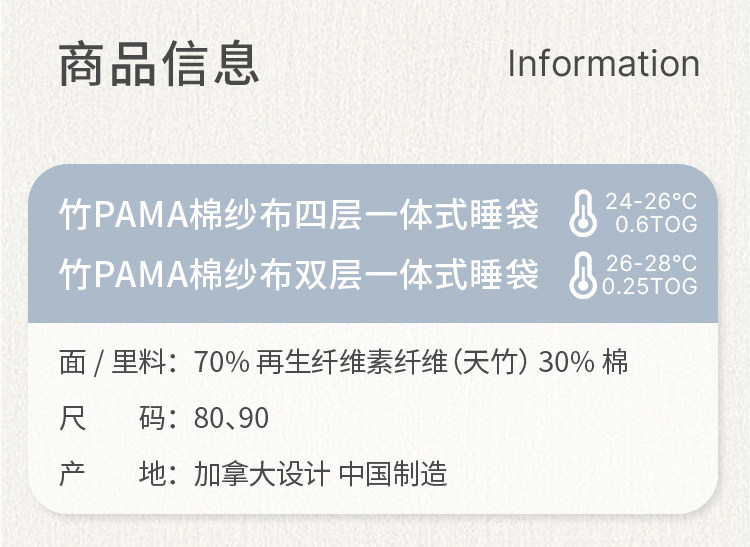 商品信息 Information

竹PAMA棉纱布四层一体式睡袋 24-26°C 0.6TOG

竹PAMA棉纱布双层一体式睡袋 26-28°C 0.25TOG

面/里料：70%再生纤维素纤维(天竹) 30%棉

尺 码：80、90

产 地：加拿大设计 中国制造