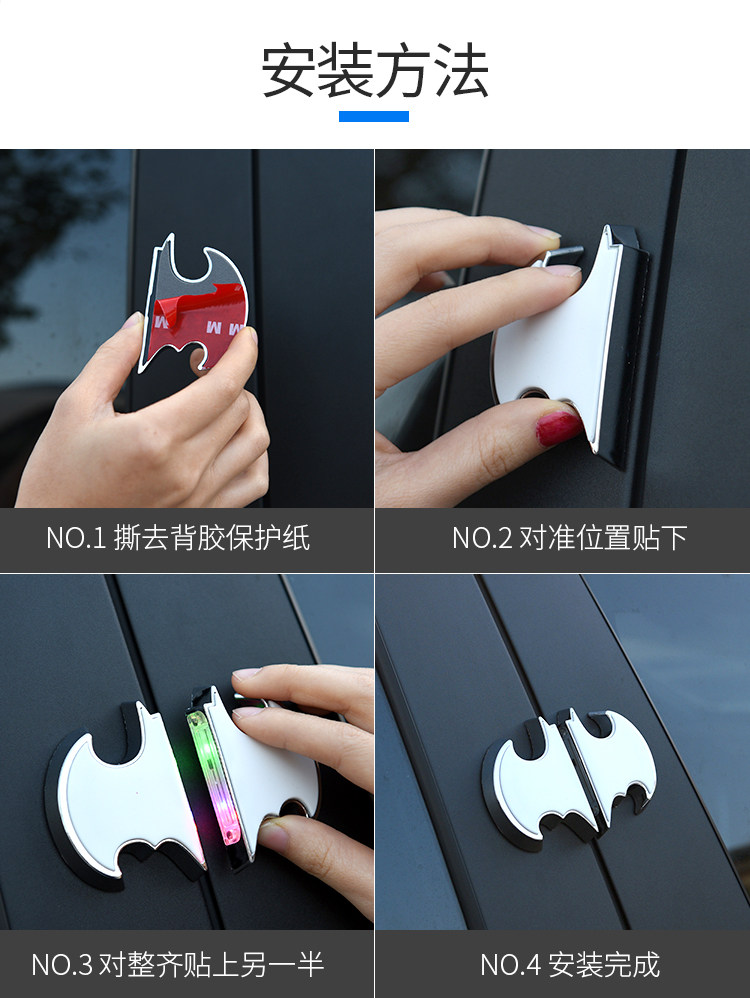 安装方法

3M

NO.1 撕去背胶保护纸

NO.2 对准位置贴下

NO.3 对整齐贴上另一半

NO.4 安装完成