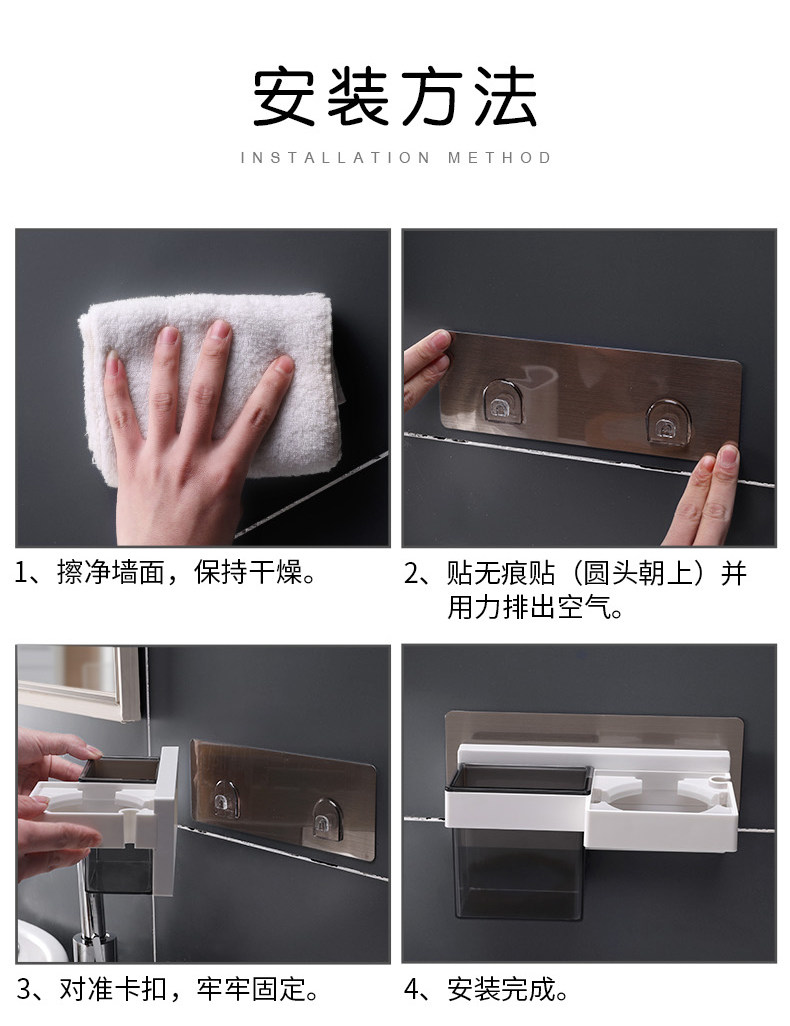 安装方法

INSTALLATION METHOD

1、擦净墙面，保持干燥。

2、贴无痕贴（圆头朝上）并用力排出空气。

3、对准卡扣，牢牢固定。

4、安装完成。