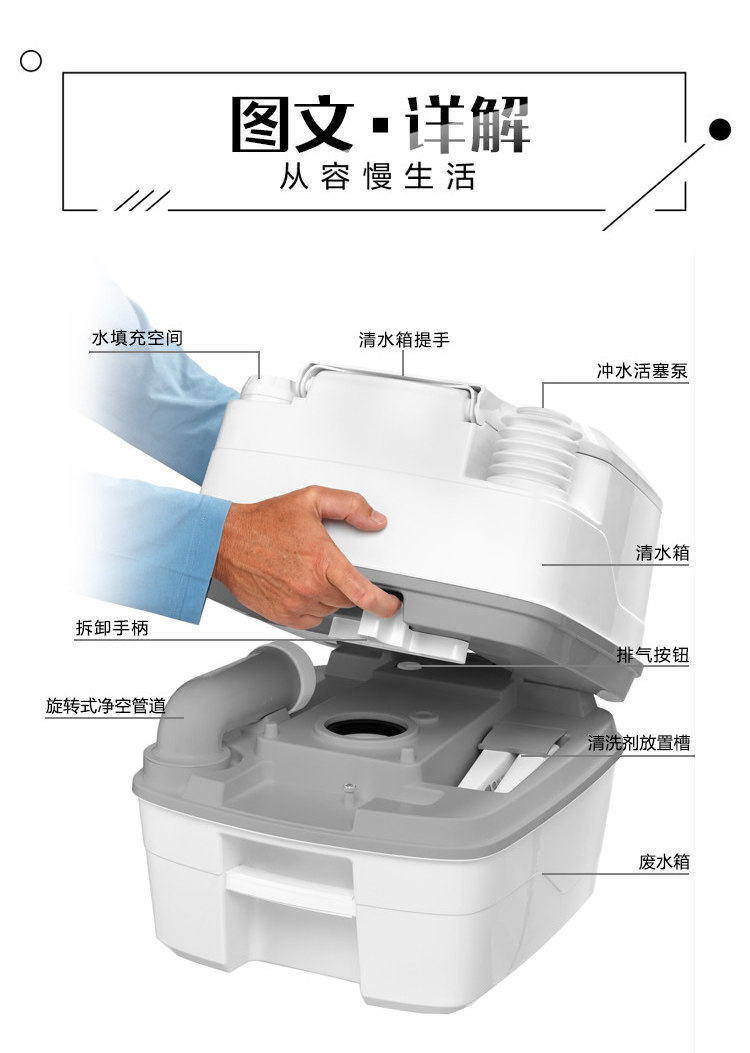 图文·详解
从容慢生活

水填充空间
清水箱提手
冲水活塞泵
清水箱
拆卸手柄
排气按钮
旋转式净空管道
清洗剂放置槽
废水箱