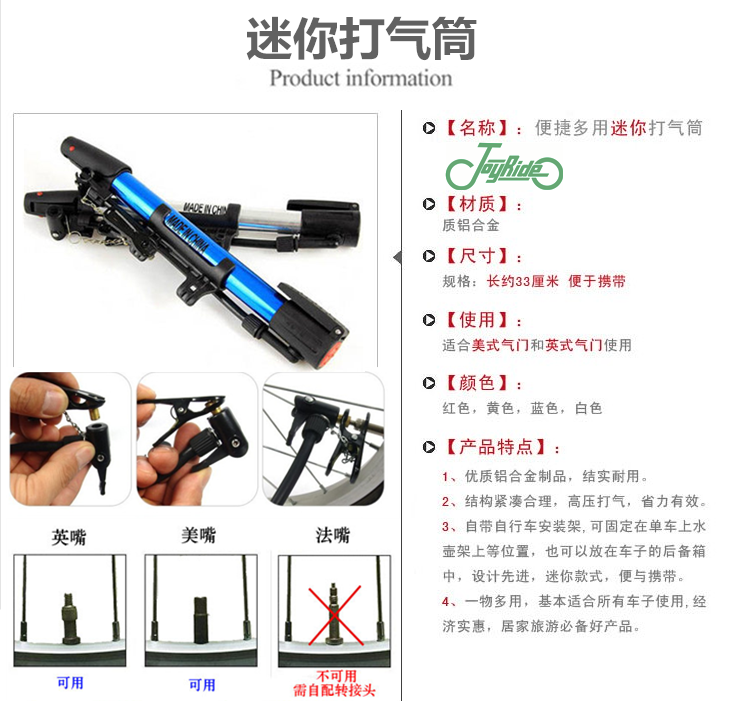 迷你打气筒
Product information

MADE IN CHINA
MADE IN CHINA

英嘴　美嘴　法嘴

可用　可用　不可用
需自配转接头

【名称】：便捷多用迷你打气筒
JoyRide
【材质】：
质铝合金
【尺寸】：
规格：长约33厘米 便于携带
【使用】：
适合美式气门和英式气门使用
【颜色】：
红色，黄色，蓝色，白色
【产品特点】：
1、优质铝合金制品，结实耐用。
2、结构紧凑合理，高压打气，省力有效。
3、自带自行车安装架，可固定在单车上水壶架上等位置，也可以放在车子的后备箱中，设计先进，迷你款式，便与携带。
4、一物多用，基本适合所有车子使用，经济实惠，居家旅游必备好产品。