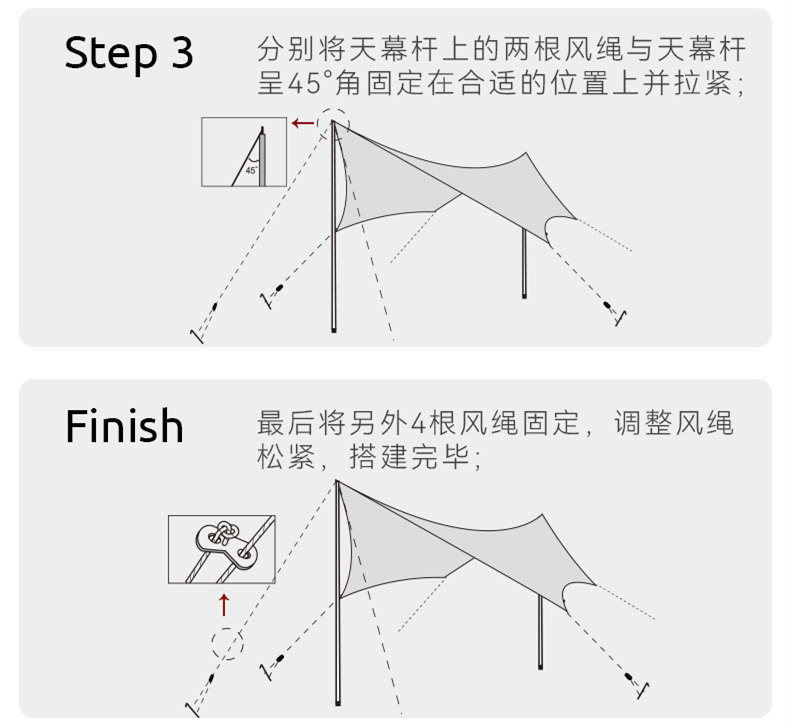 Step 3

分别将天幕杆上的两根风绳与天幕杆呈45°角固定在合适的位置上并拉紧；

45°

Finish

最后将另外4根风绳固定，调整风绳松紧，搭建完毕；