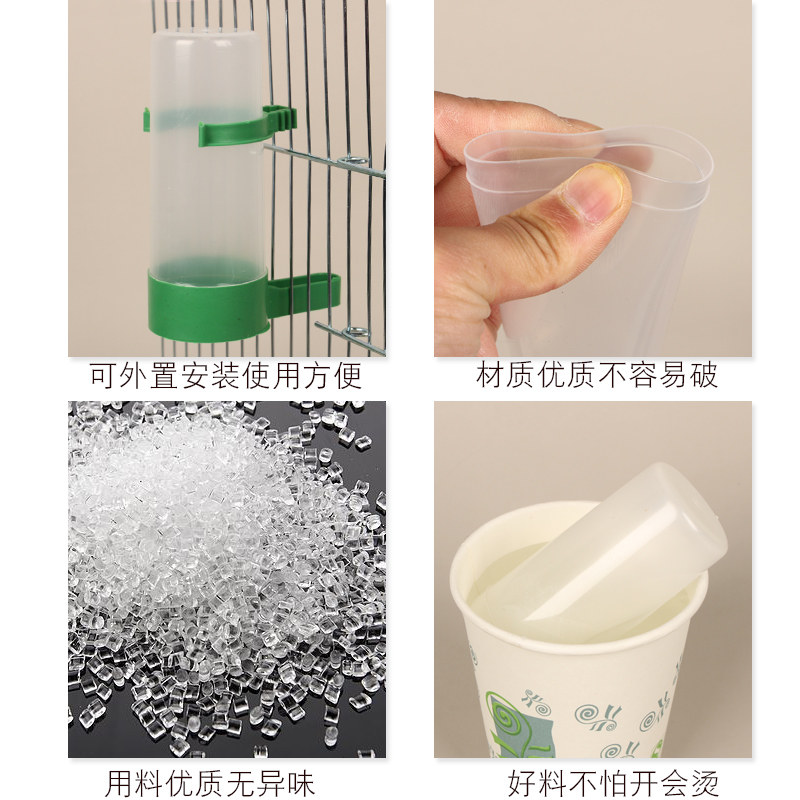 可外置安装使用方便

材质优质不容易破

用料优质无异味

好料不怕开会烫