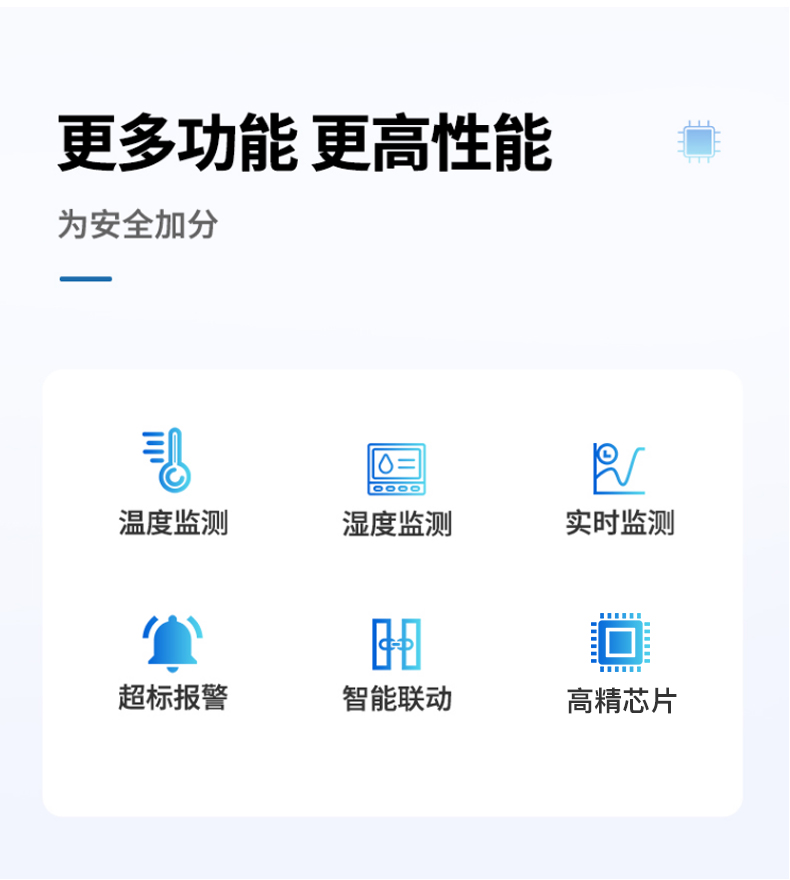 更多功能 更高性能

为安全加分

温度监测 湿度监测 实时监测

超标报警 智能联动 高精芯片