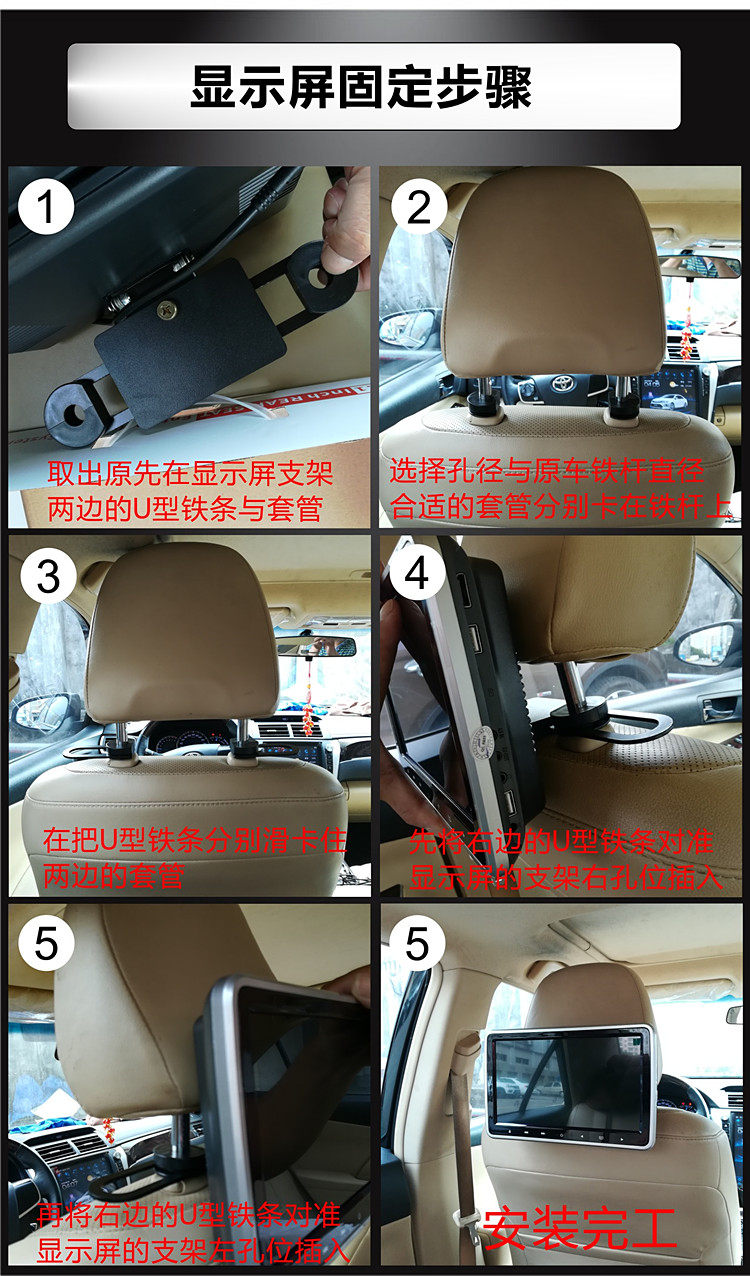 显示屏固定步骤

1
取出原先在显示屏支架两边的U型铁条与套管

2
选择孔径与原车铁杆直径合适的套管分别卡在铁杆上

3
在把U型铁条分别滑卡住两边的套管

4
先将右边的U型铁条对准显示屏的支架右孔位插入

5
再将右边的U型铁条对准显示屏的支架左孔位插入

5
安装完工