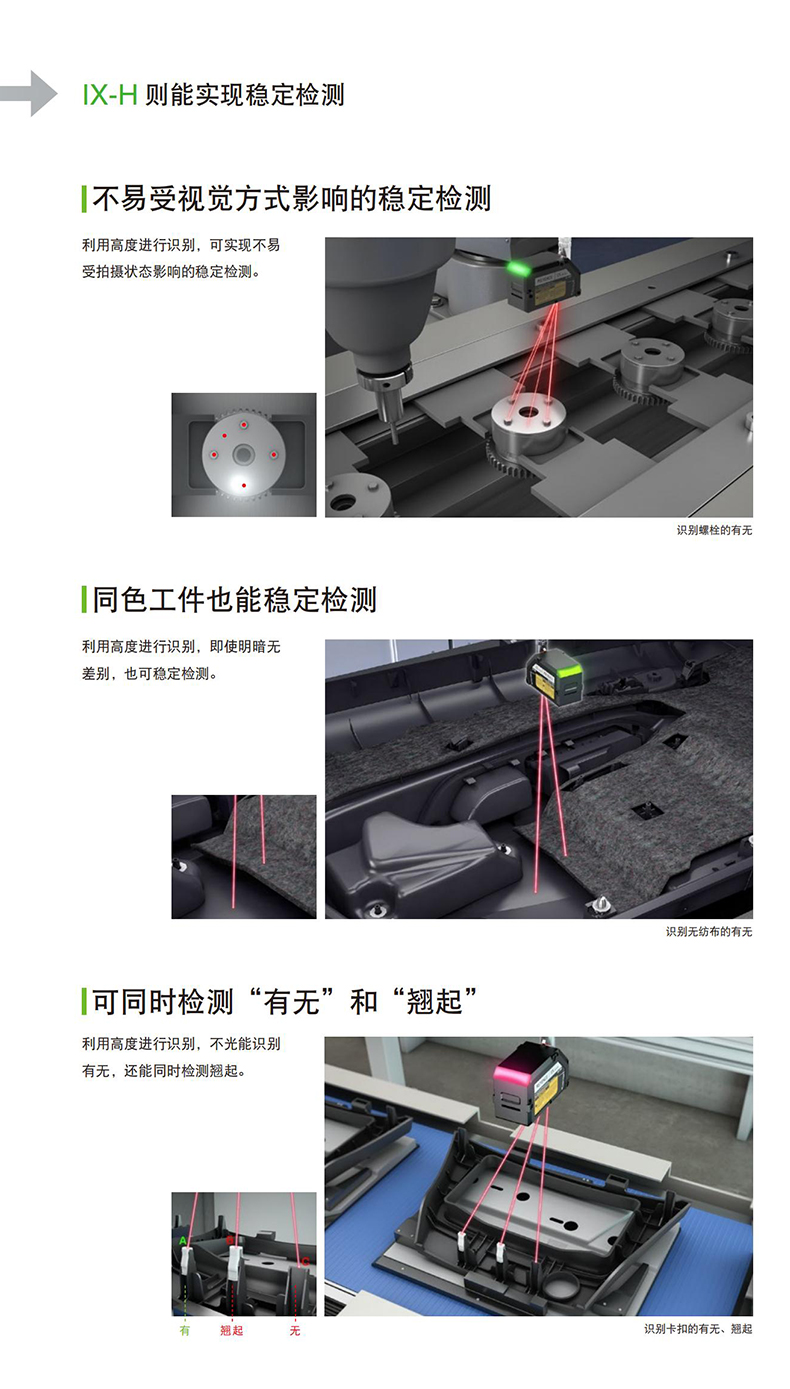 IX-H 则能实现稳定检测

不易受视觉方式影响的稳定检测

利用高度进行识别，可实现不易受拍摄状态影响的稳定检测。

识别螺栓的有无

同色工件也能稳定检测

利用高度进行识别，即使明暗无差别，也可稳定检测。

识别无纺布的有无

可同时检测“有无”和“翘起”

利用高度进行识别，不光能识别有无，还能同时检测翘起。

A B C

有 翘起 无

识别卡扣的有无、翘起