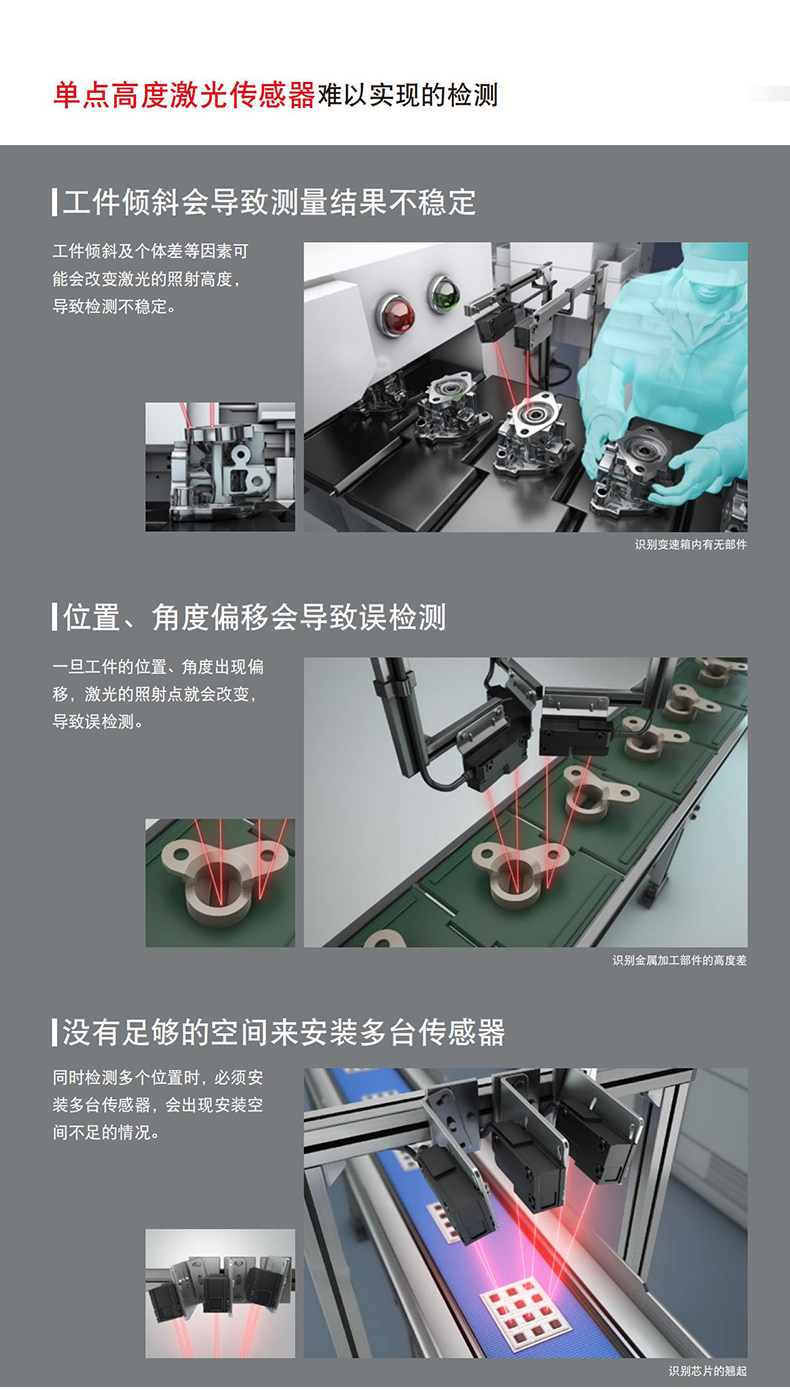 单点高度激光传感器难以实现的检测

工件倾斜会导致测量结果不稳定

工件倾斜及个体差等因素可能会改变激光的照射高度，导致检测不稳定。

识别变速箱内有无部件

位置、角度偏移会导致误检测

一旦工件的位置、角度出现偏移，激光的照射点就会改变，导致误检测。

识别金属加工部件的高度差

没有足够的空间来安装多台传感器

同时检测多个位置时，必须安装多台传感器，会出现安装空间不足的情况。

识别芯片的翘起