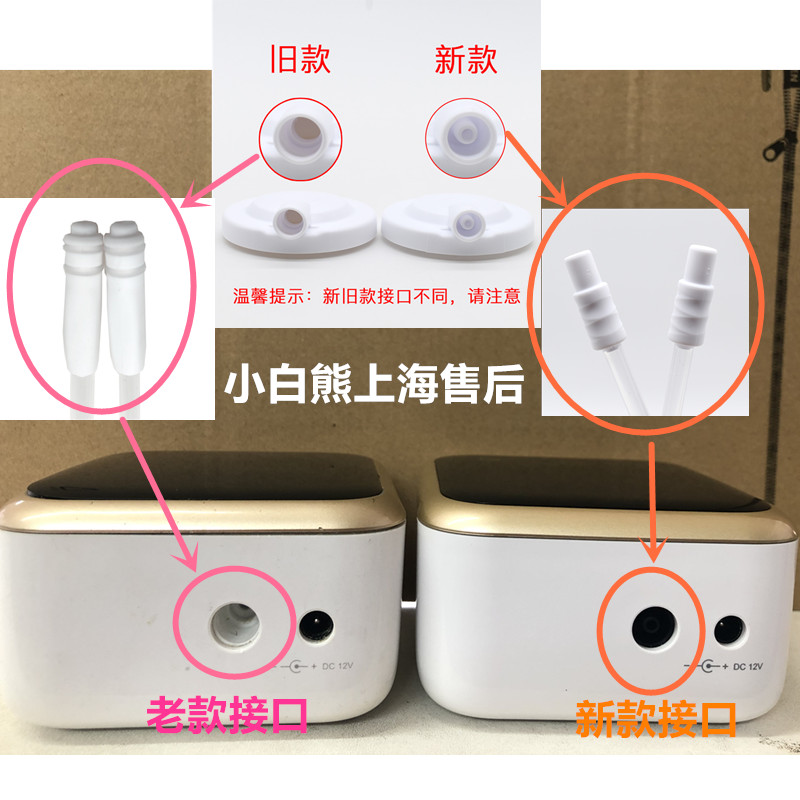 旧款

新款

温馨提示：新旧款接口不同，请注意

小白熊上海售后

DC 12V

DC 12V

老款接口

新款接口