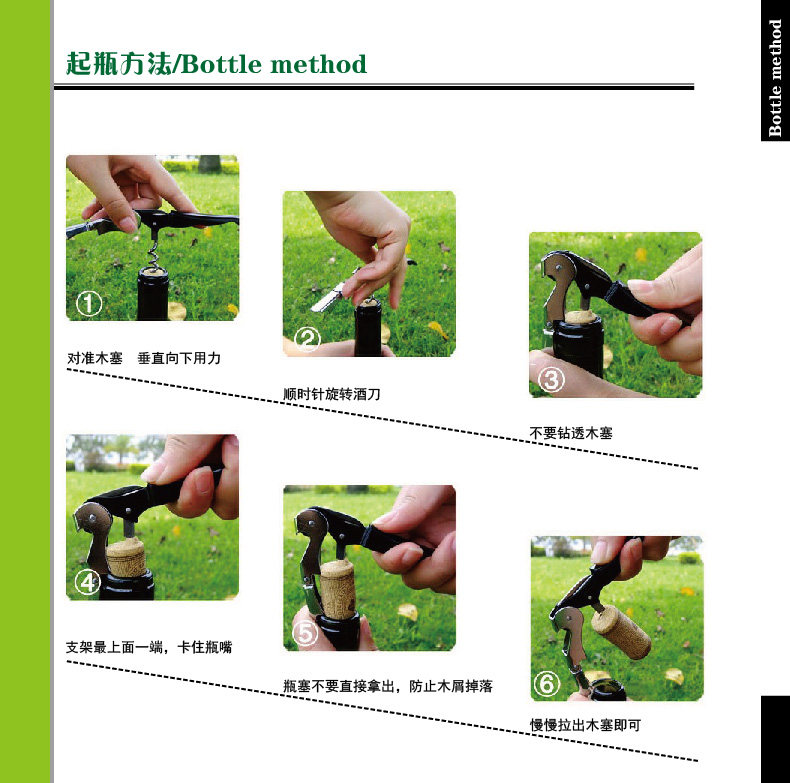 起瓶方法/Bottle method

Bottle method

①

对准木塞　垂直向下用力

②

顺时针旋转酒刀

③

不要钻透木塞

④

支架最上面一端，卡住瓶嘴

⑤

瓶塞不要直接拿出，防止木屑掉落

⑥

慢慢拉出木塞即可