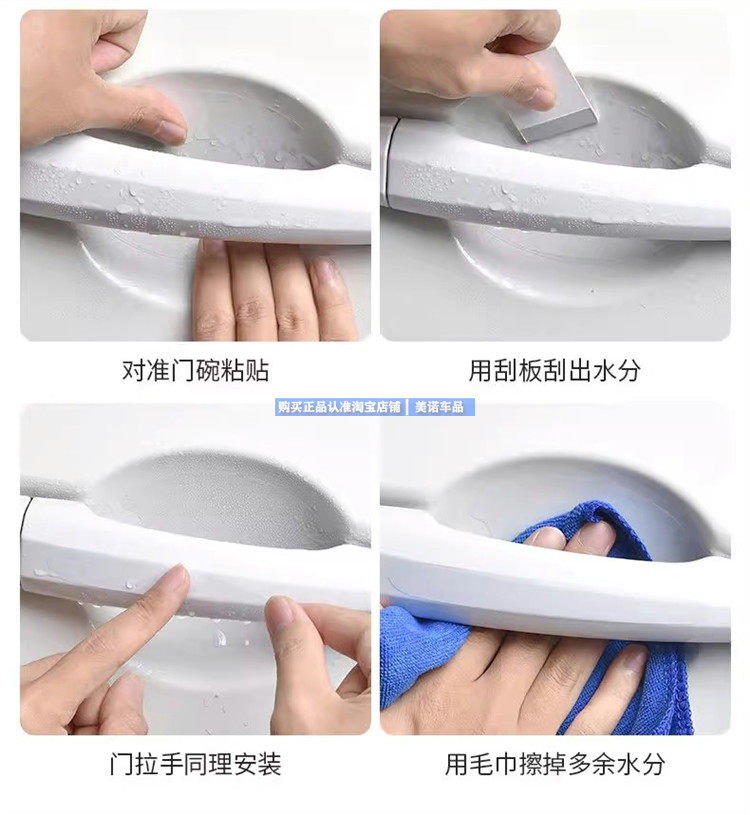 对准门碗粘贴

用刮板刮出水分

购买正品认准淘宝店铺 | 美诺车品

门拉手同理安装

用毛巾擦掉多余水分