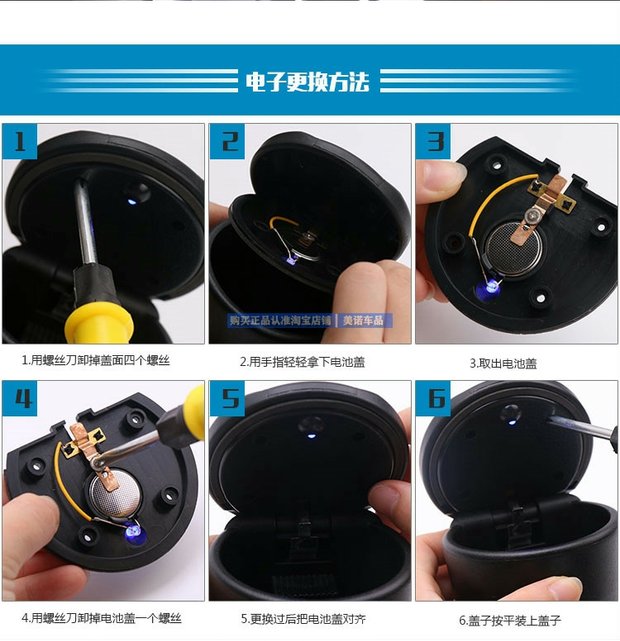 电子更换方法

1

2

3

购买正品认准淘宝店铺 | 美诺车品

1.用螺丝刀卸掉盖面四个螺丝

2.用手指轻轻拿下电池盖

3.取出电池盖

4

5

6

4.用螺丝刀卸掉电池盖一个螺丝

5.更换过后把电池盖对齐

6.盖子按平装上盖子