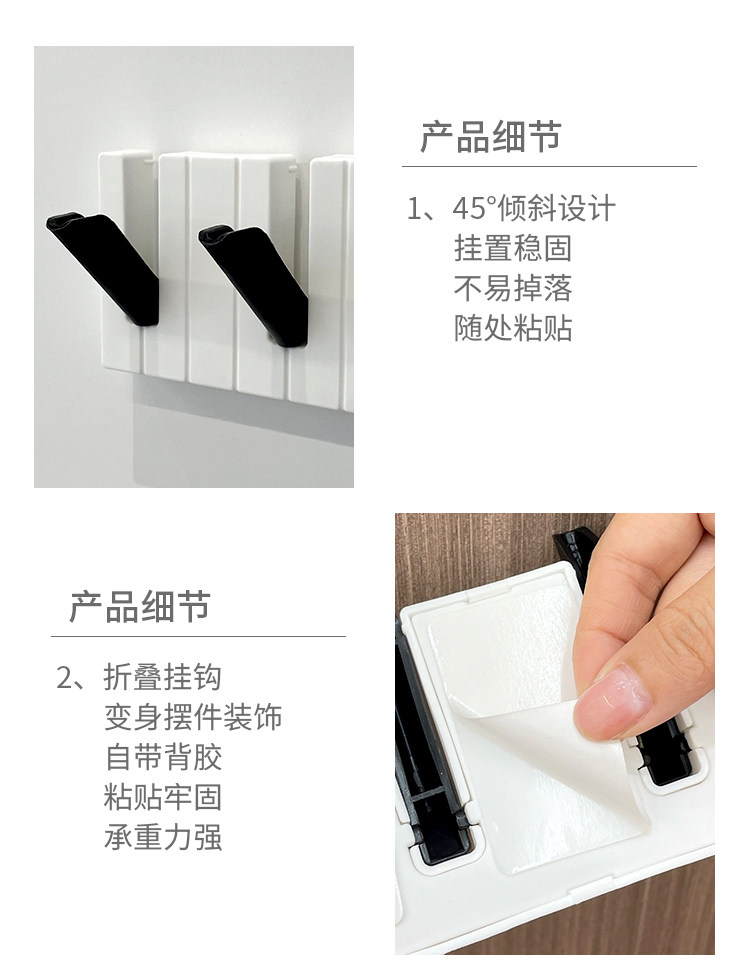 产品细节

1、45°倾斜设计
挂置稳固
不易掉落
随处粘贴

产品细节

2、折叠挂钩
变身摆件装饰
自带背胶
粘贴牢固
承重力强