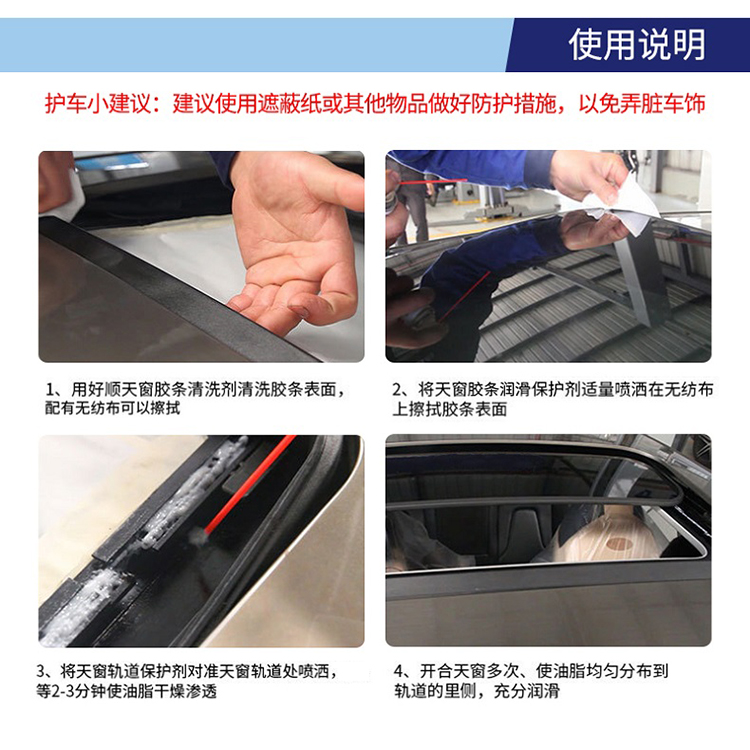 使用说明

护车小建议：建议使用遮蔽纸或其他物品做好防护措施，以免弄脏车饰

1、用好顺天窗胶条清洗剂清洗胶条表面，配有无纺布可以擦拭

2、将天窗胶条润滑保护剂适量喷洒在无纺布上擦拭胶条表面

3、将天窗轨道保护剂对准天窗轨道处喷洒，等2-3分钟使油脂干燥渗透

4、开合天窗多次、使油脂均匀分布到轨道的里侧，充分润滑