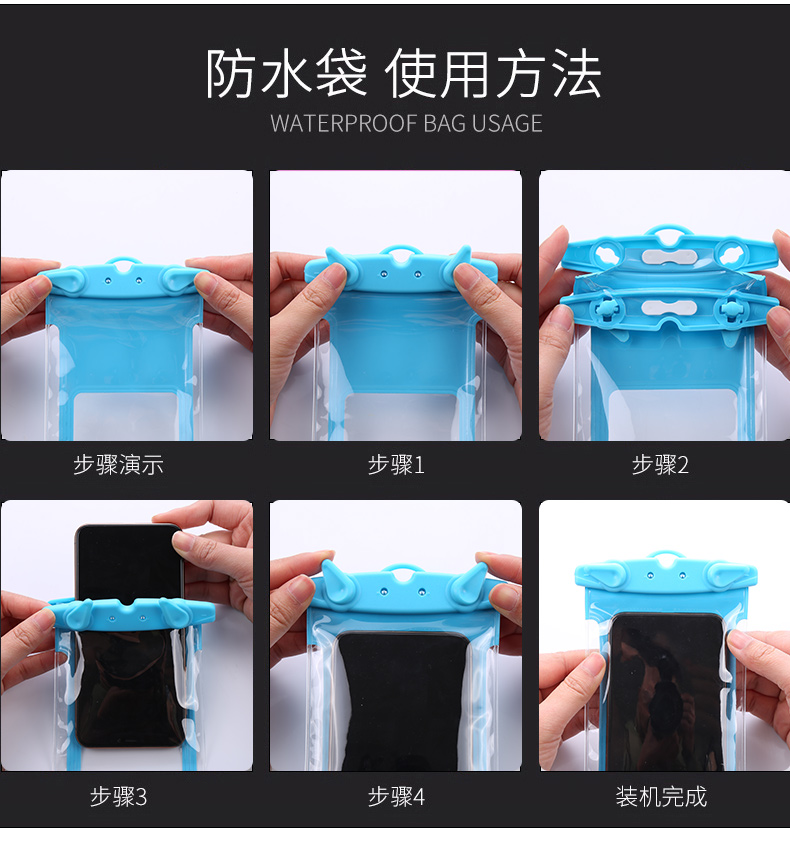 防水袋 使用方法
WATERPROOF BAG USAGE

步骤演示

步骤1

步骤2

步骤3

步骤4

装机完成