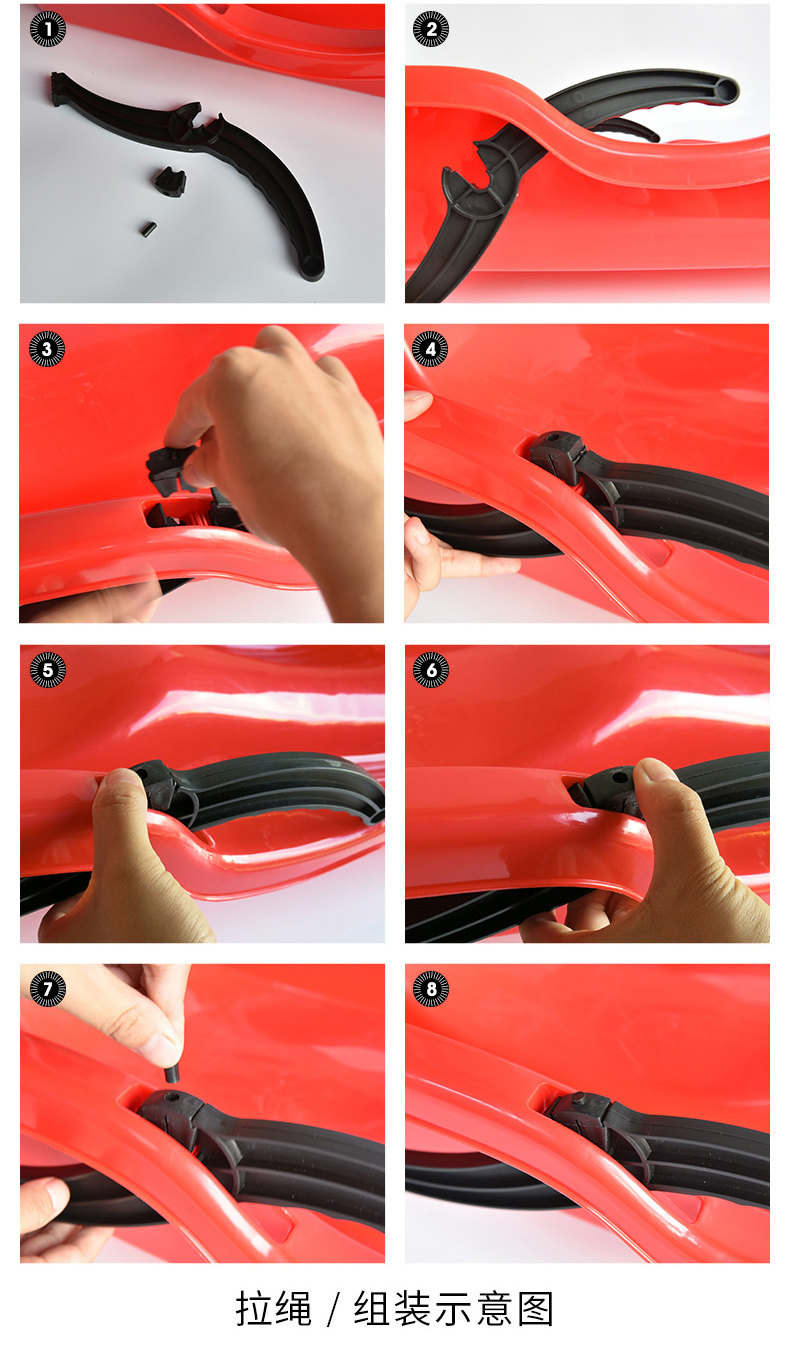 1

2

3

4

5

6

7

8

拉绳 / 组装示意图