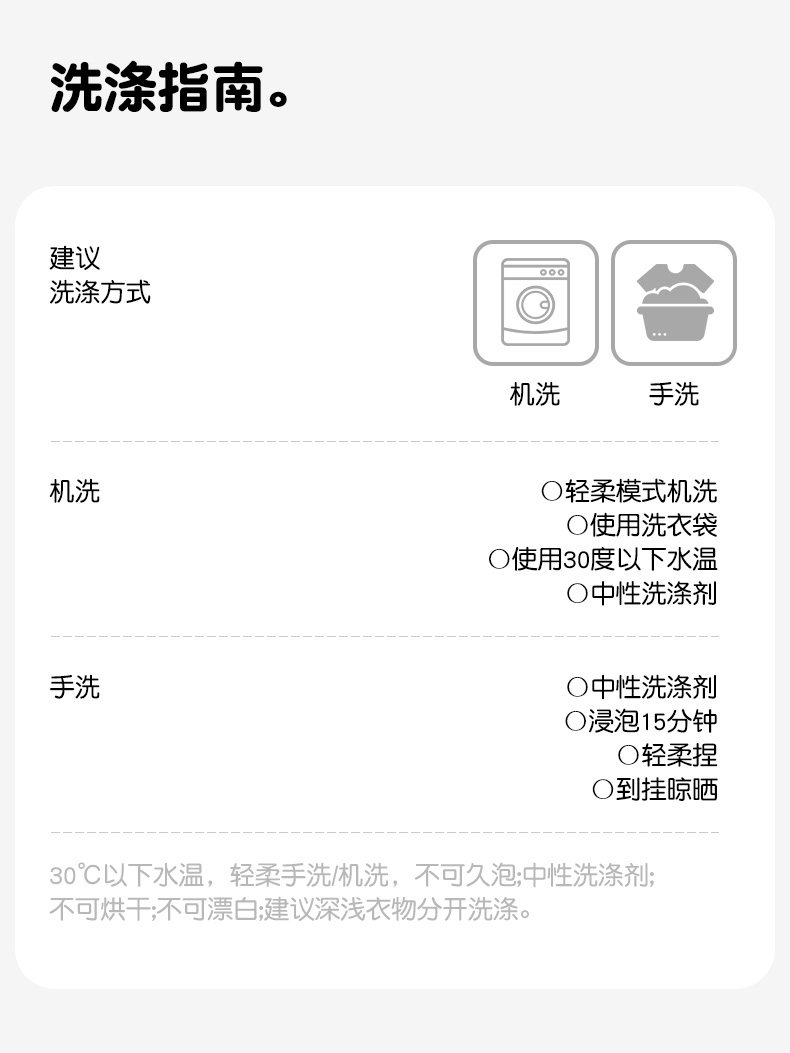 洗涤指南。

建议
洗涤方式

机洗 手洗

机洗

○轻柔模式机洗
○使用洗衣袋
○使用30度以下水温
○中性洗涤剂

手洗

○中性洗涤剂
○浸泡15分钟
○轻柔捏
○到挂晾晒

30℃以下水温，轻柔手洗/机洗，不可久泡;中性洗涤剂;不可烘干;不可漂白;建议深浅衣物分开洗涤。