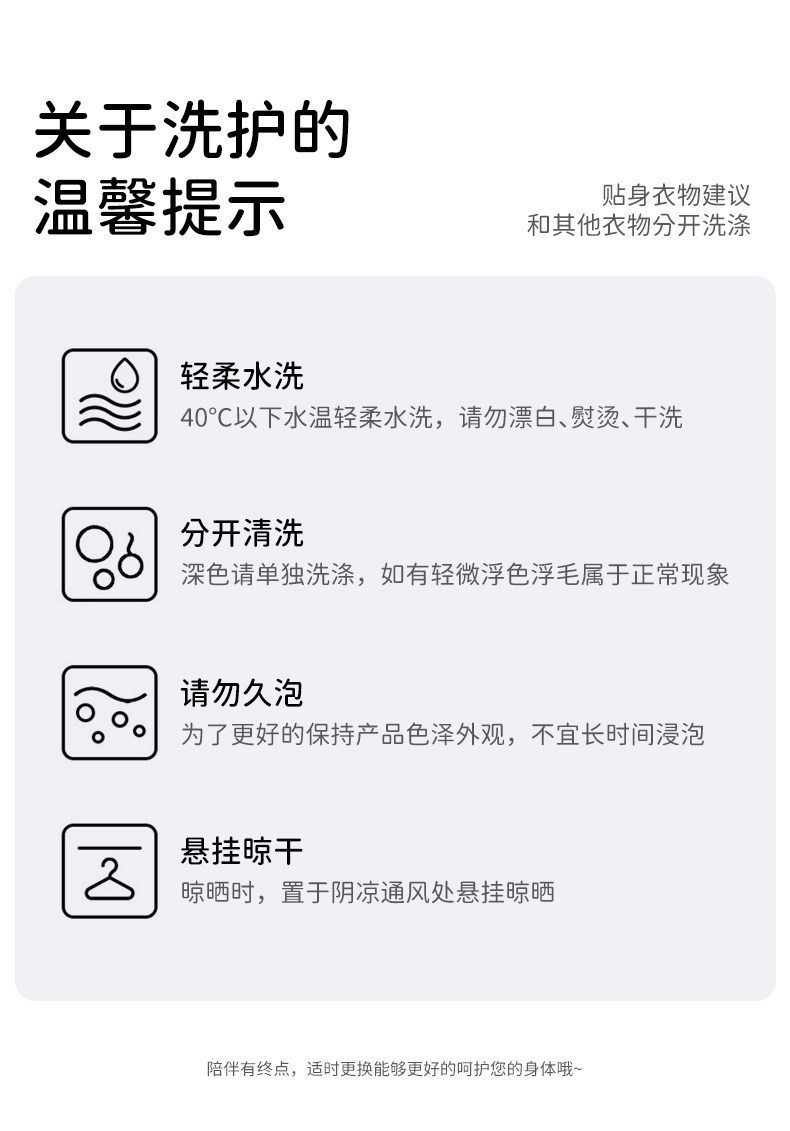 关于洗护的
温馨提示

贴身衣物建议
和其他衣物分开洗涤

轻柔水洗
40°C以下水温轻柔水洗，请勿漂白、熨烫、干洗

分开清洗
深色请单独洗涤，如有轻微浮色浮毛属于正常现象

请勿久泡
为了更好的保持产品色泽外观，不宜长时间浸泡

悬挂晾干
晾晒时，置于阴凉通风处悬挂晾晒

陪伴有终点，适时更换能够更好的呵护您的身体哦~