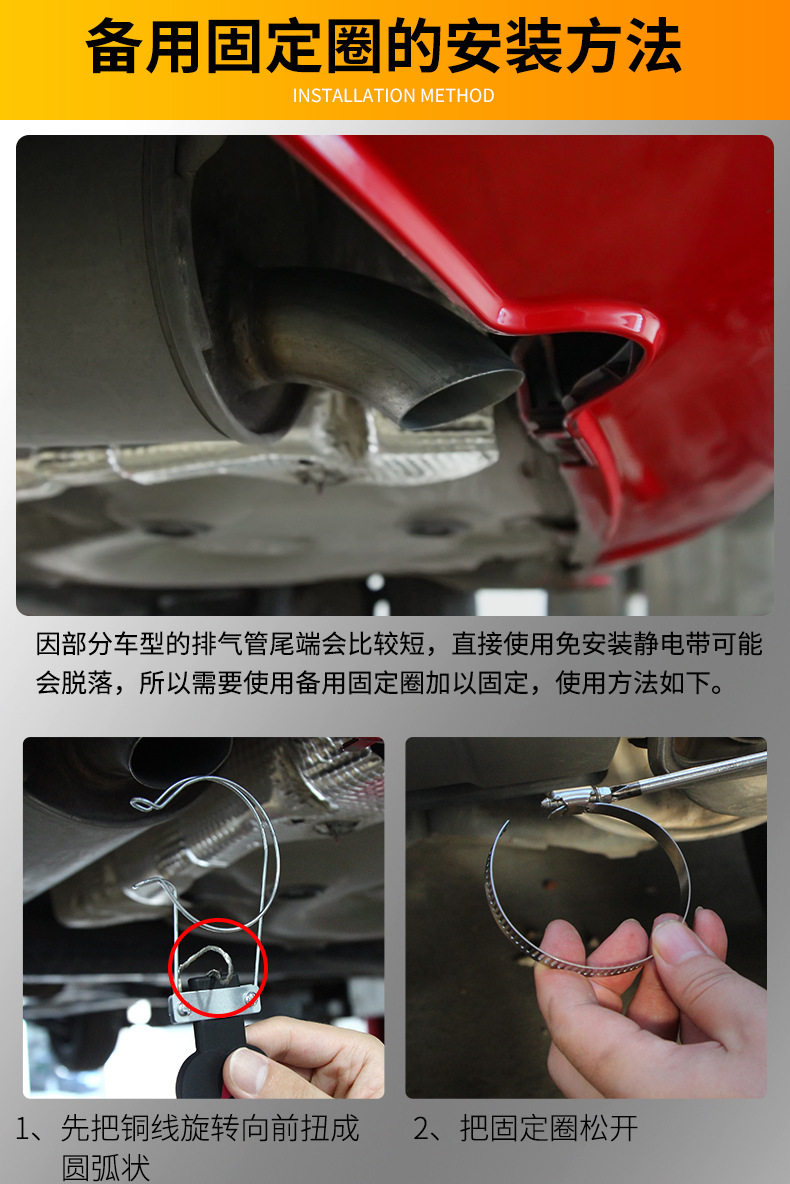 备用固定圈的安装方法

INSTALLATION METHOD

因部分车型的排气管尾端会比较短，直接使用免安装静电带可能会脱落，所以需要使用备用固定圈加以固定，使用方法如下。

1、先把铜线旋转向前扭成圆弧状

2、把固定圈松开