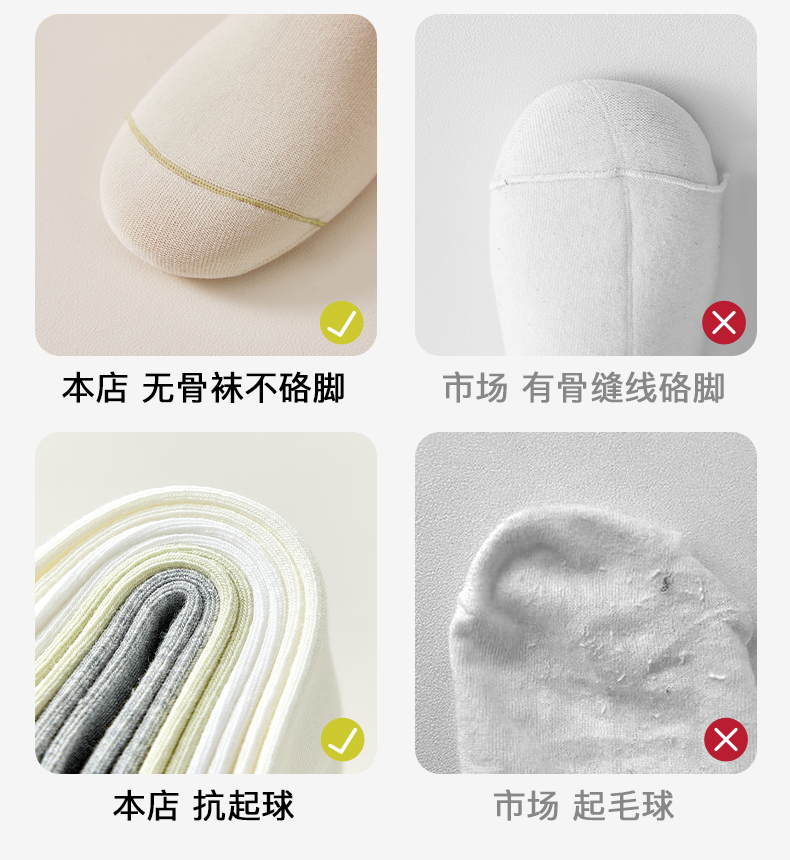 本店 无骨袜不硌脚

市场 有骨缝线硌脚

本店 抗起球

市场 起毛球