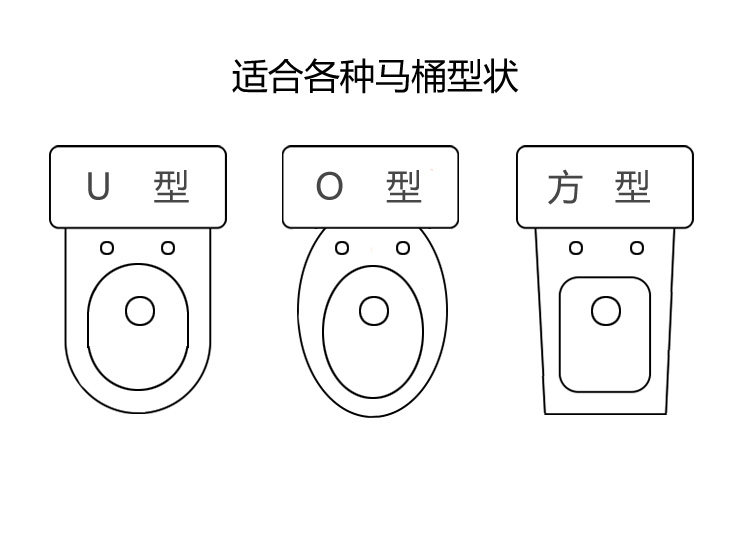 适合各种马桶型状

U 型

O 型

方 型