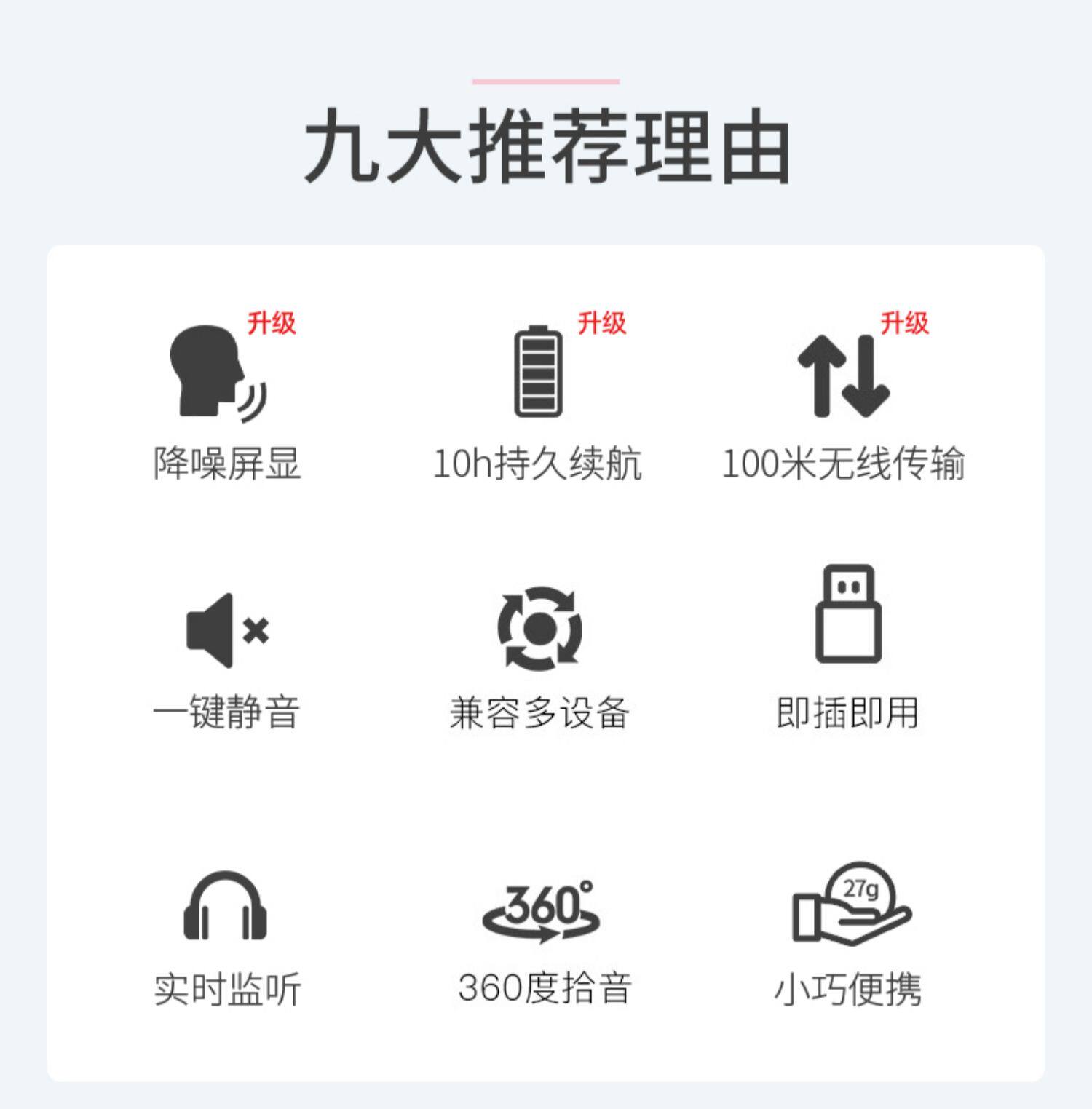 九大推荐理由

升级

降噪屏显

升级

10h持久续航

升级

100米无线传输

一键静音

兼容多设备

即插即用

实时监听

360°

360度拾音

27g

小巧便携