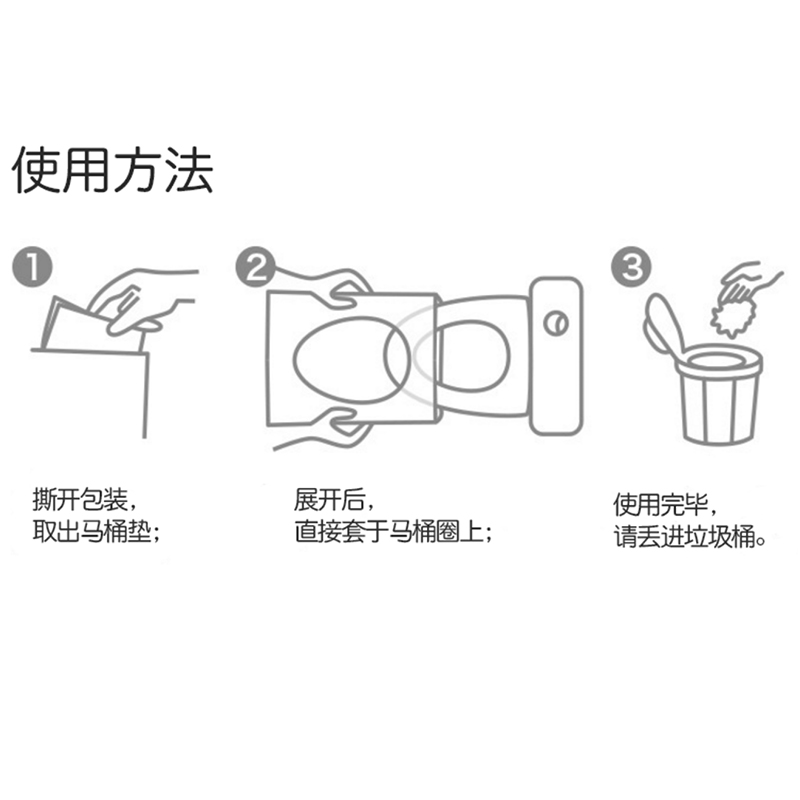 使用方法

1

撕开包装，
取出马桶垫；

2

展开后，
直接套于马桶圈上；

3

使用完毕，
请丢进垃圾桶。