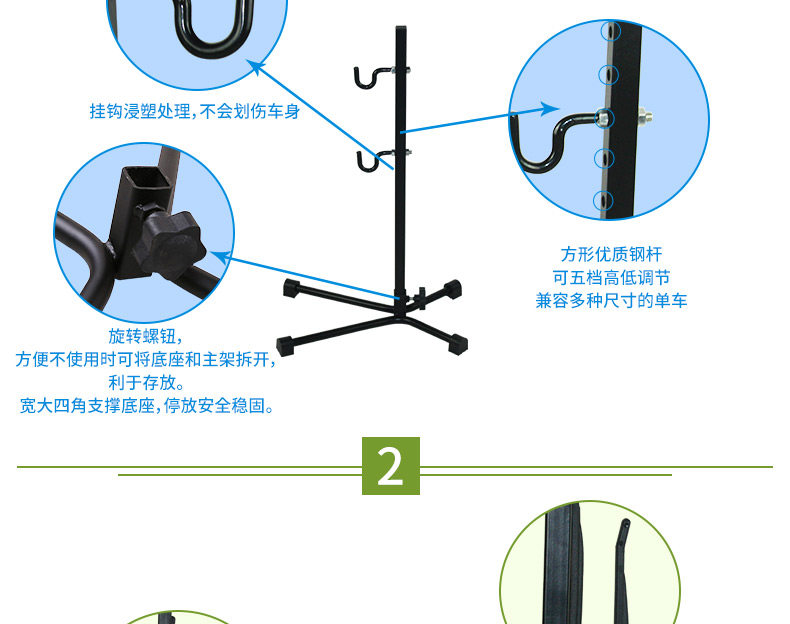 挂钩浸塑处理,不会划伤车身

方形优质钢杆
可五档高低调节
兼容多种尺寸的单车

旋转螺钮,
方便不使用时可将底座和主架拆开,
利于存放。
宽大四角支撑底座,停放安全稳固。

2