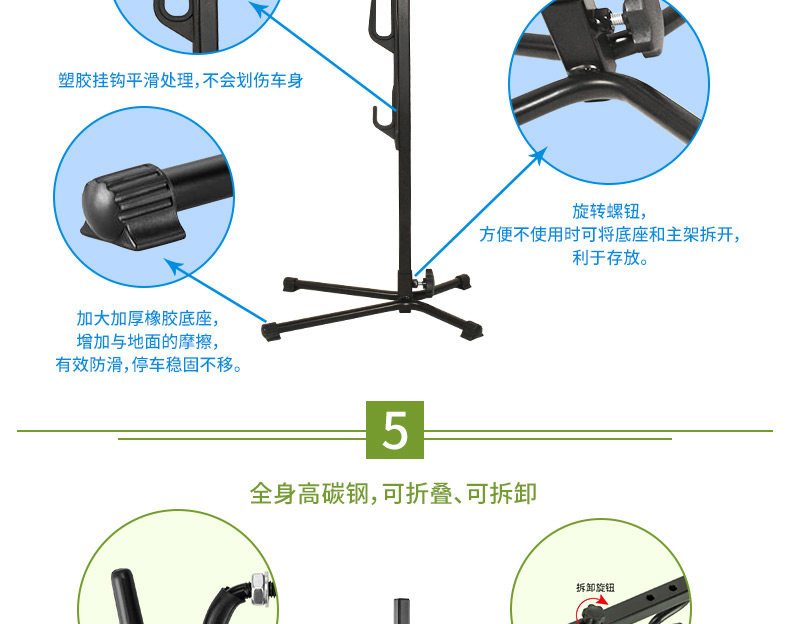 塑胶挂钩平滑处理，不会划伤车身

旋转螺钮，
方便不使用时可将底座和主架拆开，
利于存放。

加大加厚橡胶底座，
增加与地面的摩擦，
有效防滑，停车稳固不移。

5

全身高碳钢，可折叠、可拆卸

拆卸旋钮