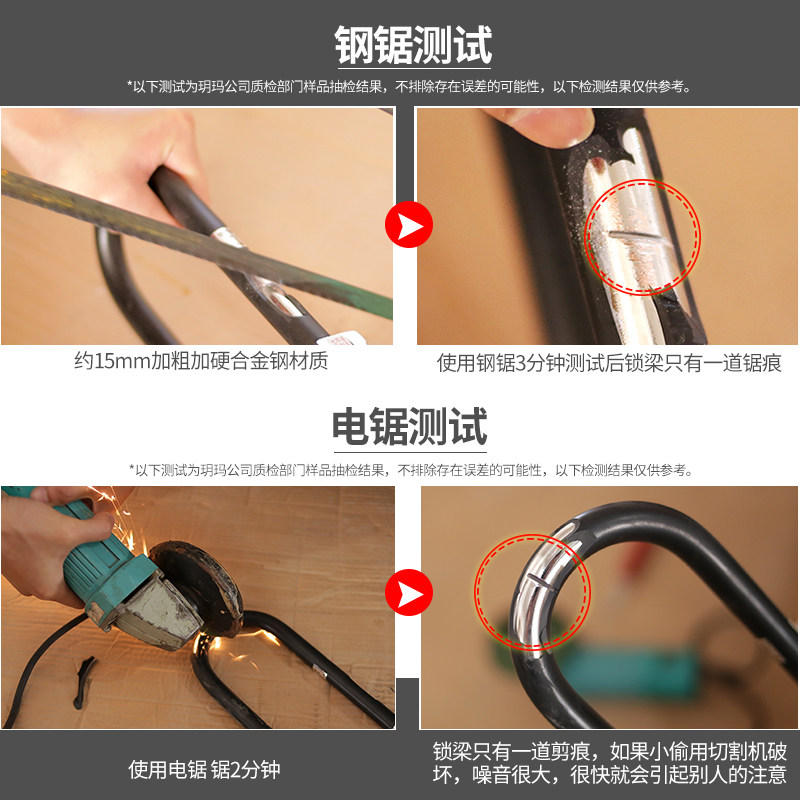 钢锯测试

*以下测试为玥玛公司质检部门样品抽检结果，不排除存在误差的可能性，以下检测结果仅供参考。

约15mm加粗加硬合金钢材质

使用钢锯3分钟测试后锁梁只有一道锯痕

电锯测试

*以下测试为玥玛公司质检部门样品抽检结果，不排除存在误差的可能性，以下检测结果仅供参考。

使用电锯 锯2分钟

锁梁只有一道剪痕，如果小偷用切割机破坏，噪音很大，很快就会引起别人的注意