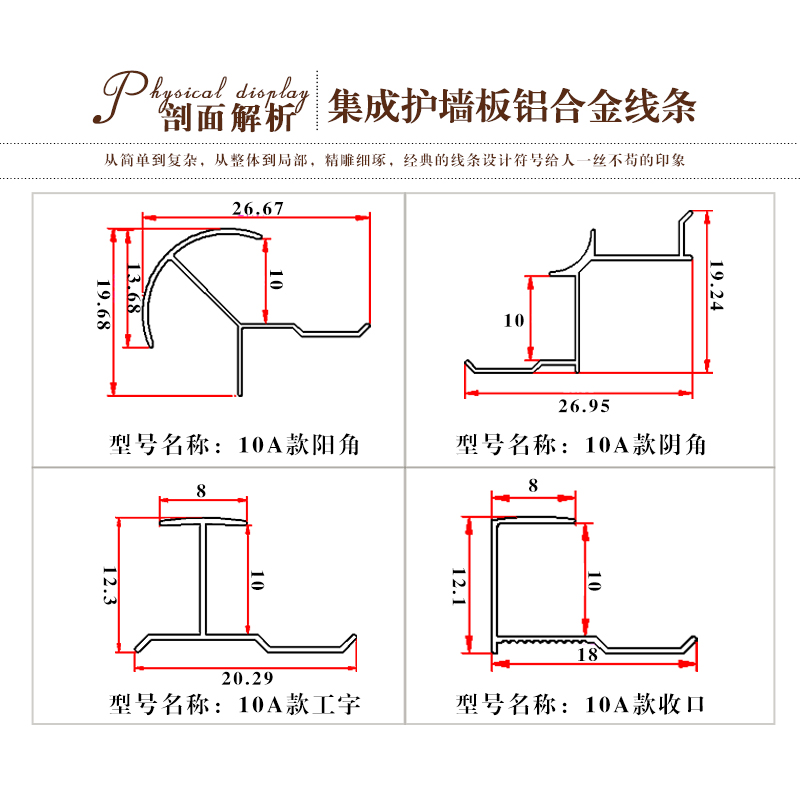 Physical display
剖面解析
集成护墙板铝合金线条

从简单到复杂，从整体到局部，精雕细琢，经典的线条设计符号给人一丝不苟的印象

26.67
19.68
13.68
10
型号名称：10A款阳角

19.24
10
26.95
型号名称：10A款阴角

8
12.3
10
20.29
型号名称：10A款工字

8
12.1
10
18
型号名称：10A款收口