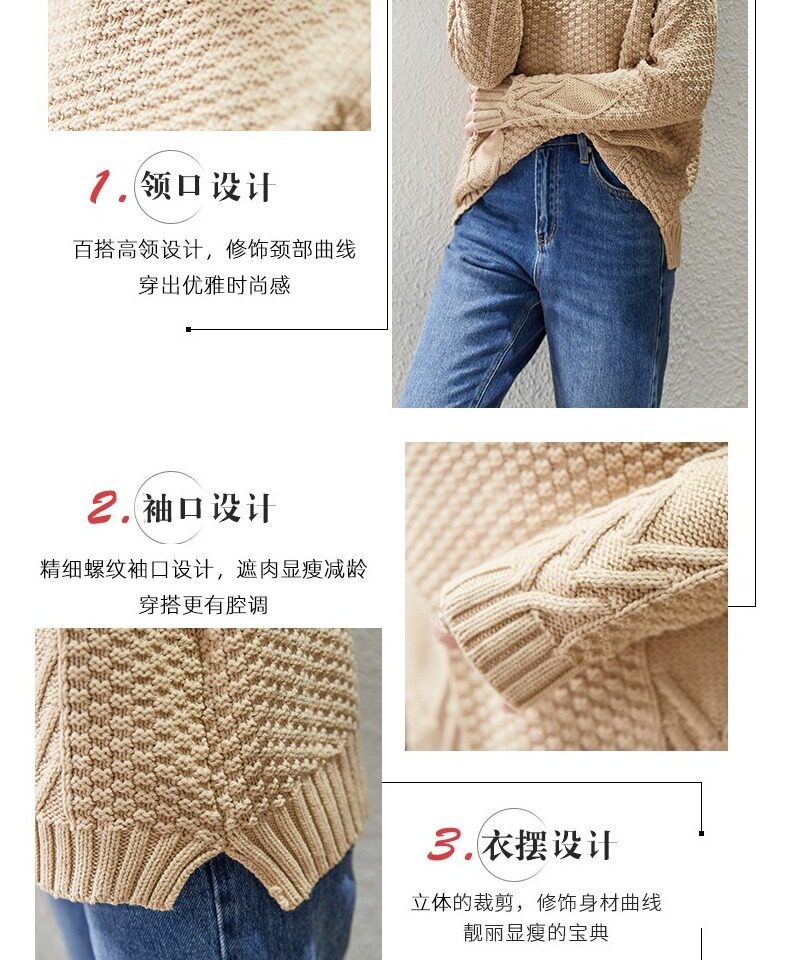 1. 领口设计

百搭高领设计，修饰颈部曲线
穿出优雅时尚感

2. 袖口设计

精细螺纹袖口设计，遮肉显瘦减龄
穿搭更有腔调

3. 衣摆设计

立体的裁剪，修饰身材曲线
靓丽显瘦的宝典