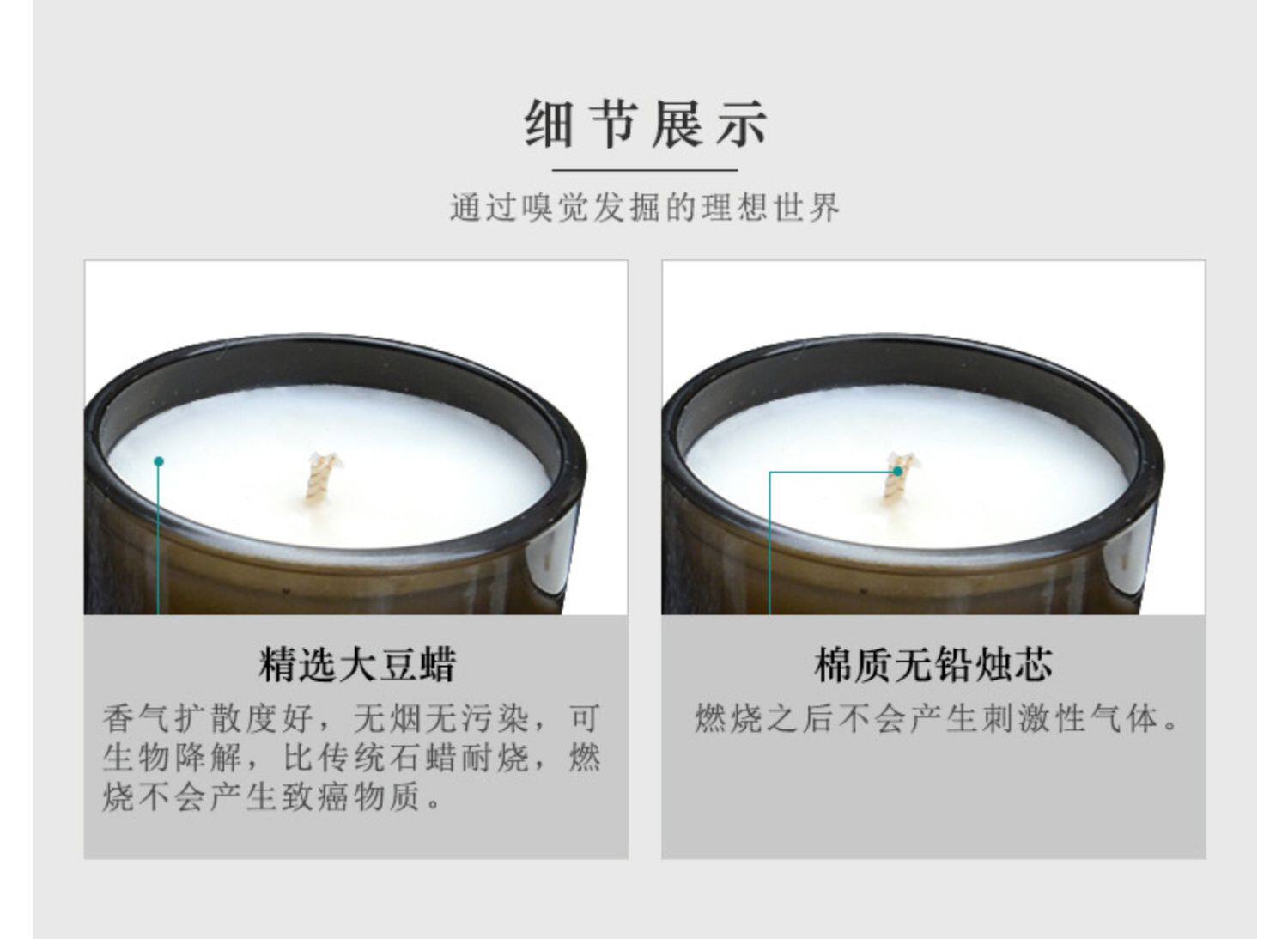 细节展示

通过嗅觉发掘的理想世界

精选大豆蜡

香气扩散度好，无烟无污染，可生物降解，比传统石蜡耐烧，燃烧不会产生致癌物质。

棉质无铅烛芯

燃烧之后不会产生刺激性气体。