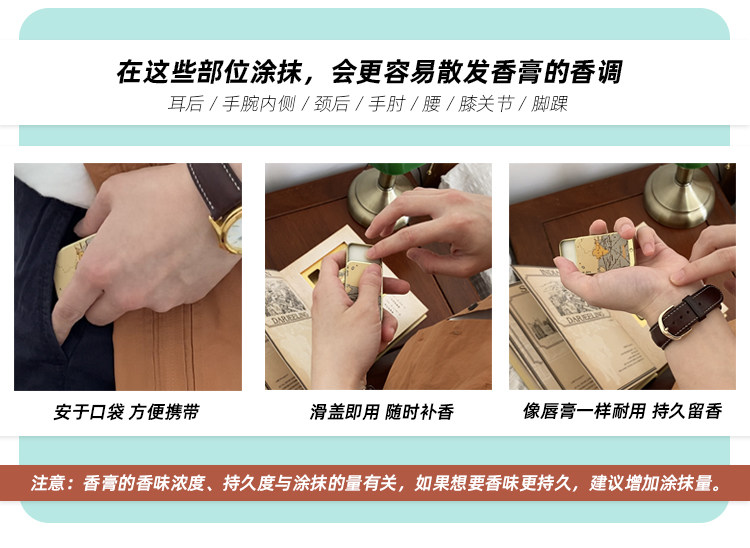 在这些部位涂抹，会更容易散发香膏的香调

耳后 / 手腕内侧 / 颈后 / 手肘 / 腰 / 膝关节 / 脚踝

DARJEELING

DARJEELING

安于口袋 方便携带

滑盖即用 随时补香

像唇膏一样耐用 持久留香

注意：香膏的香味浓度、持久度与涂抹的量有关，如果想要香味更持久，建议增加涂抹量。