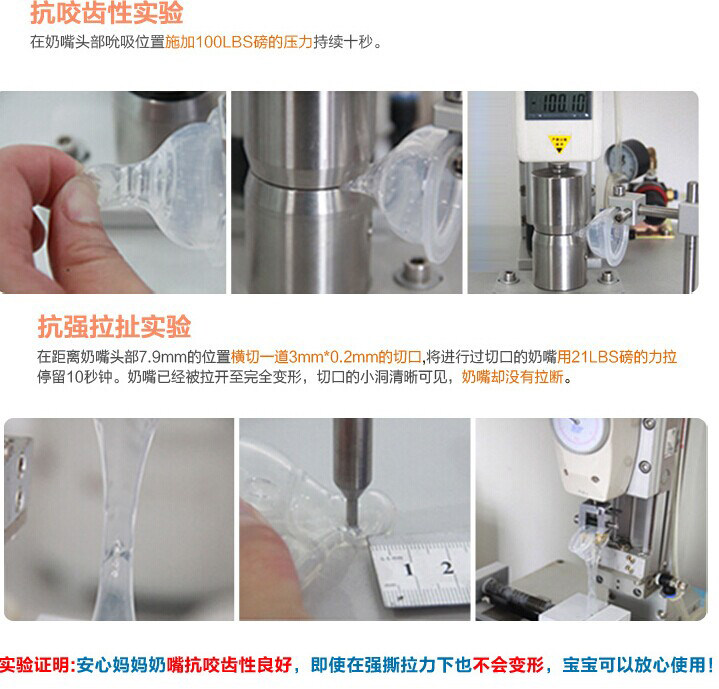 抗咬齿性实验

在奶嘴头部吮吸位置施加100LBS磅的压力持续十秒。

100.10

抗强拉扯实验

在距离奶嘴头部7.9mm的位置横切一道3mm*0.2mm的切口,将进行过切口的奶嘴用21LBS磅的力拉停留10秒钟。奶嘴已经被拉开至完全变形，切口的小洞清晰可见，奶嘴却没有拉断。

1 2

实验证明:安心妈妈奶嘴抗咬齿性良好，即使在强撕拉力下也不会变形，宝宝可以放心使用！