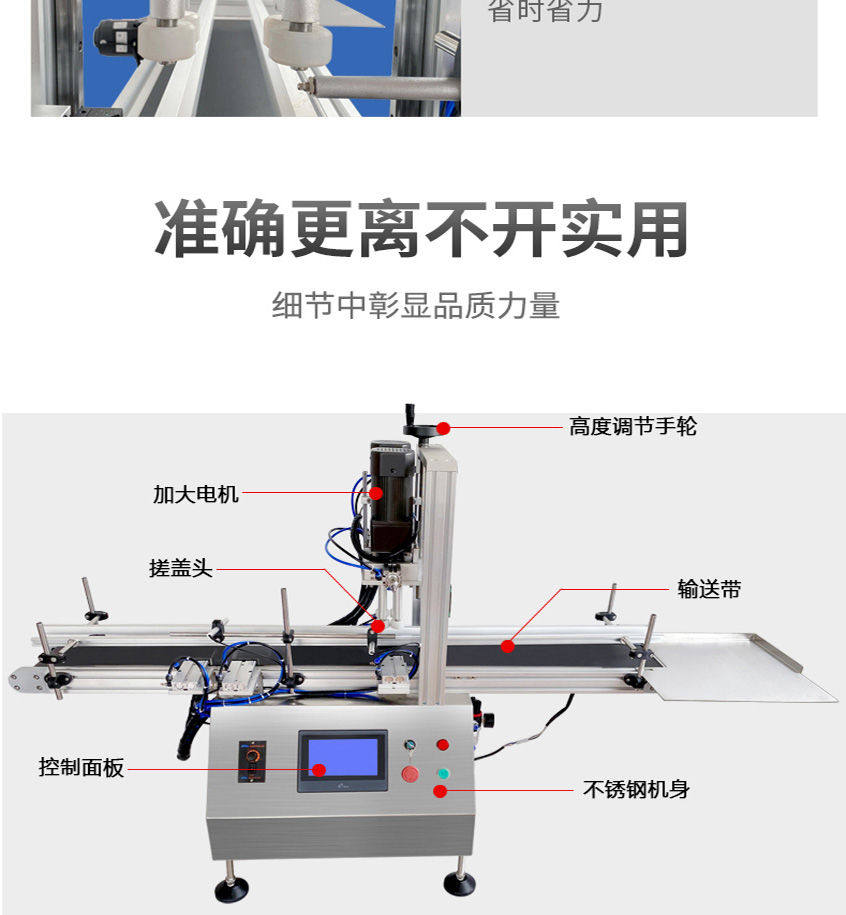 省时省力

准确更离不开实用

细节中彰显品质力量

高度调节手轮

加大电机

搓盖头

输送带

控制面板

不锈钢机身