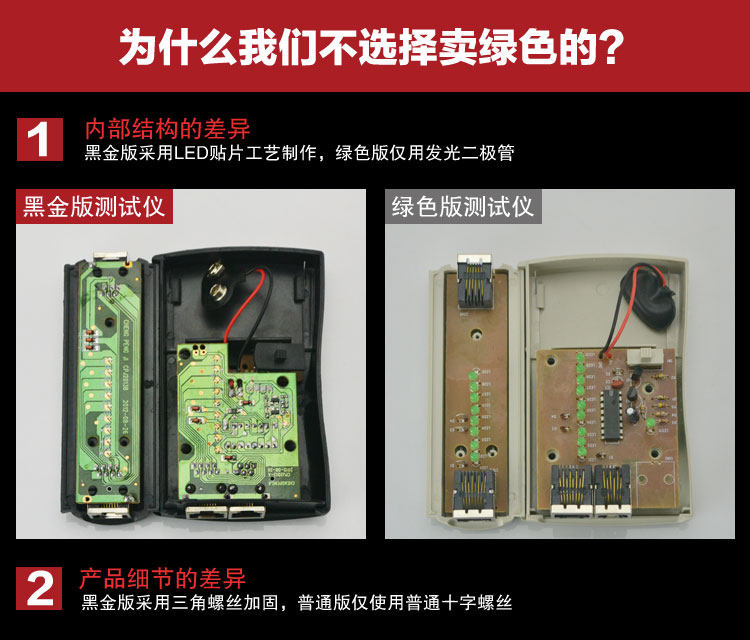 为什么我们不选择卖绿色的?

1 内部结构的差异
黑金版采用LED贴片工艺制作，绿色版仅用发光二极管

黑金版测试仪

绿色版测试仪

2 产品细节的差异
黑金版采用三角螺丝加固，普通版仅使用普通十字螺丝