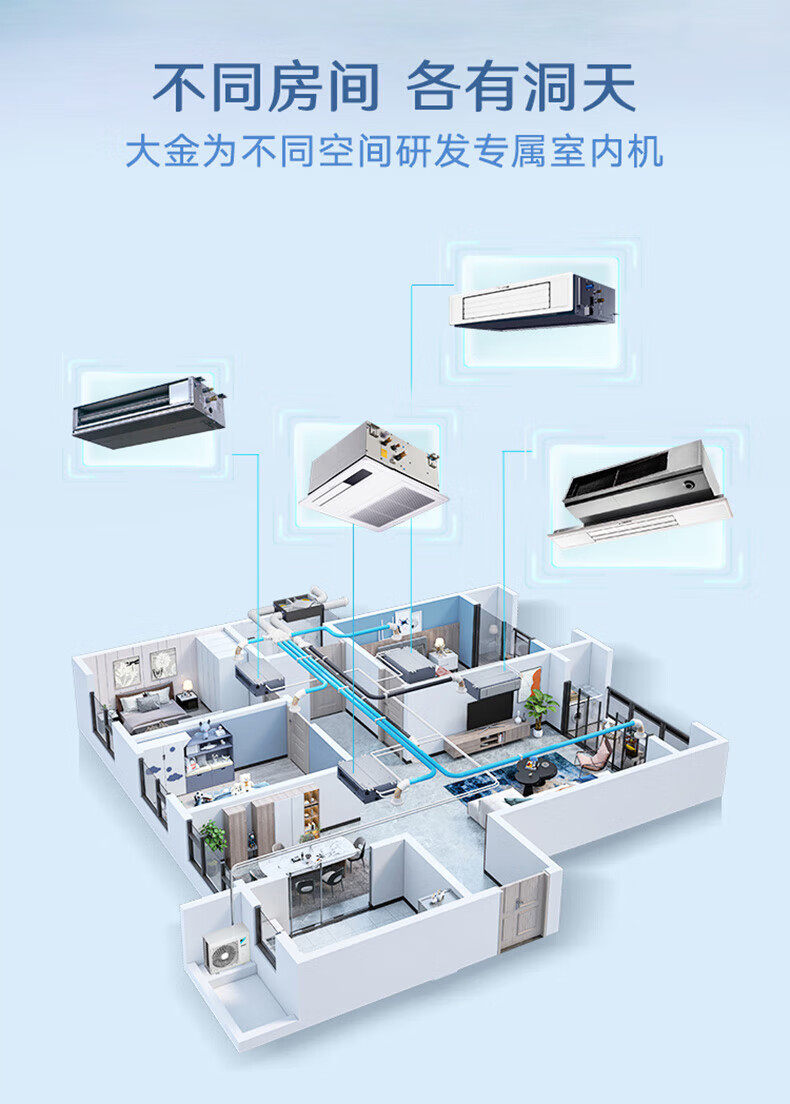 不同房间 各有洞天
大金为不同空间研发专属室内机