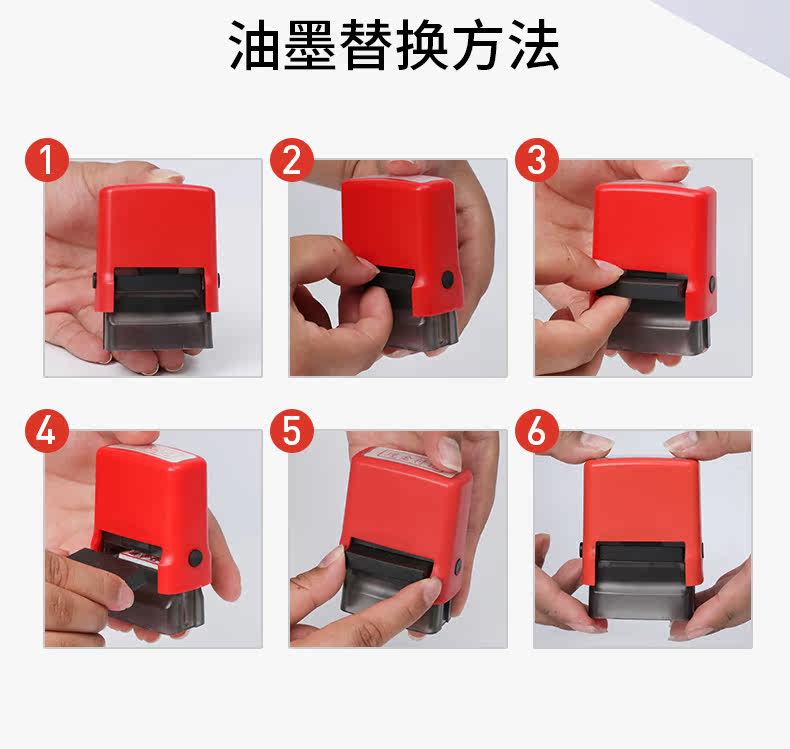 油墨替换方法

1

2

3

4

5

6