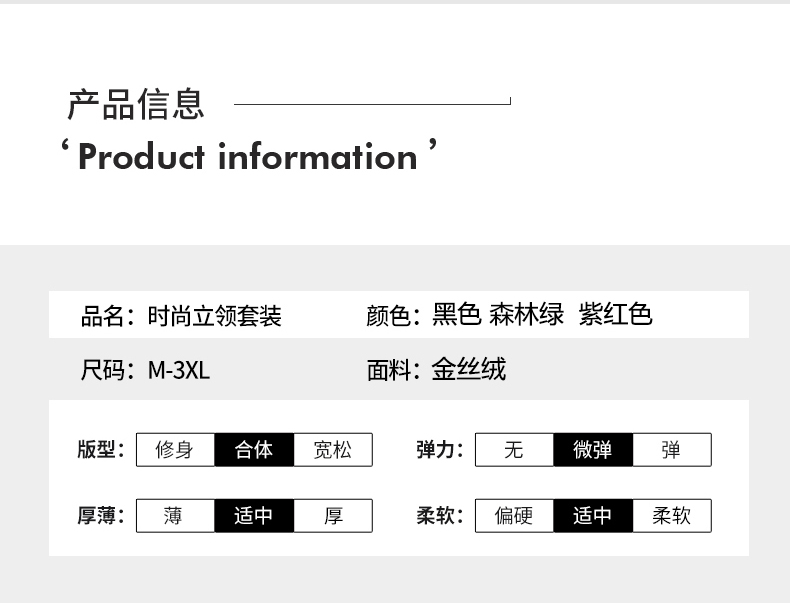 产品信息

' Product information '

品名：时尚立领套装

颜色：黑色 森林绿 紫红色

尺码：M-3XL

面料：金丝绒

版型： 修身 合体 宽松

弹力： 无 微弹 弹

厚薄： 薄 适中 厚

柔软： 偏硬 适中 柔软