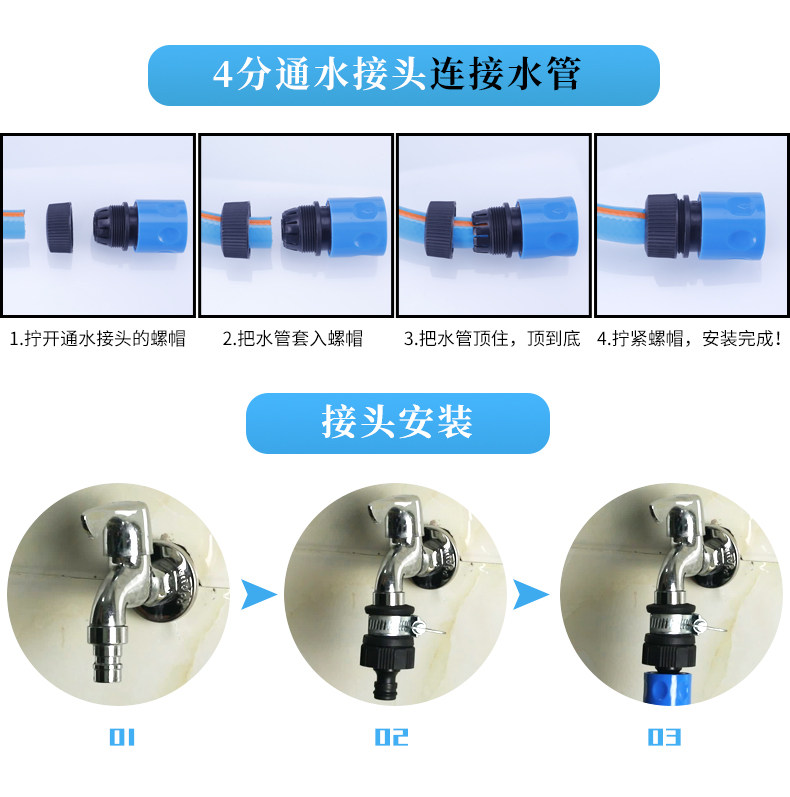 4分通水接头连接水管

1.拧开通水接头的螺帽

2.把水管套入螺帽

3.把水管顶住，顶到底

4.拧紧螺帽，安装完成！

接头安装

01

02

03