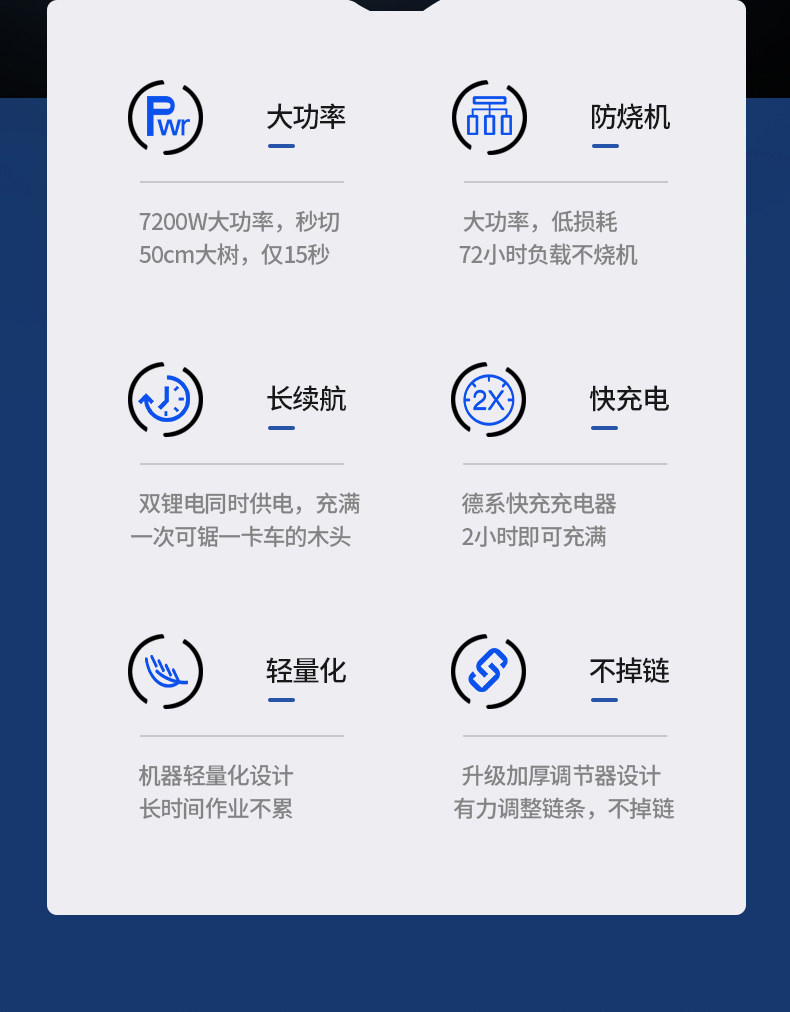 Pwr

大功率

7200W大功率，秒切
50cm大树，仅15秒

防烧机

大功率，低损耗
72小时负载不烧机

长续航

双锂电同时供电，充满
一次可锯一卡车的木头

2X

快充电

德系快充充电器
2小时即可充满

轻量化

机器轻量化设计
长时间作业不累

不掉链

升级加厚调节器设计
有力调整链条，不掉链