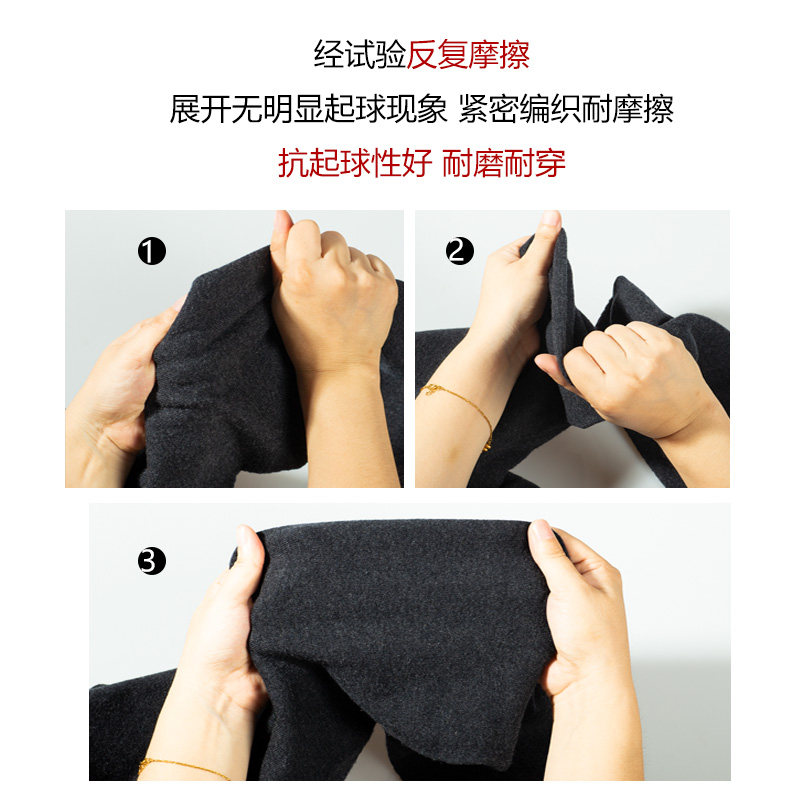 经试验反复摩擦

展开无明显起球现象 紧密编织耐摩擦

抗起球性好 耐磨耐穿

❶

❷

❸