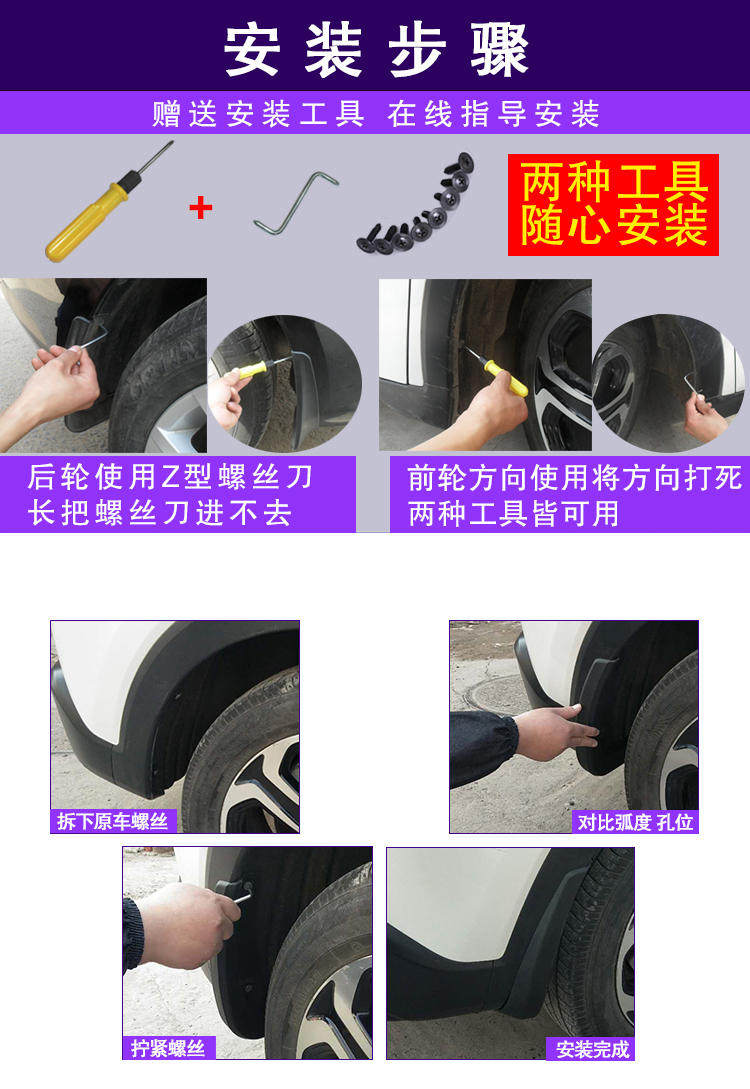 安装步骤

赠送安装工具 在线指导安装

+

两种工具
随心安装

后轮使用Z型螺丝刀
长把螺丝刀进不去

前轮方向使用将方向打死
两种工具皆可用

拆下原车螺丝

对比弧度 孔位

拧紧螺丝

安装完成